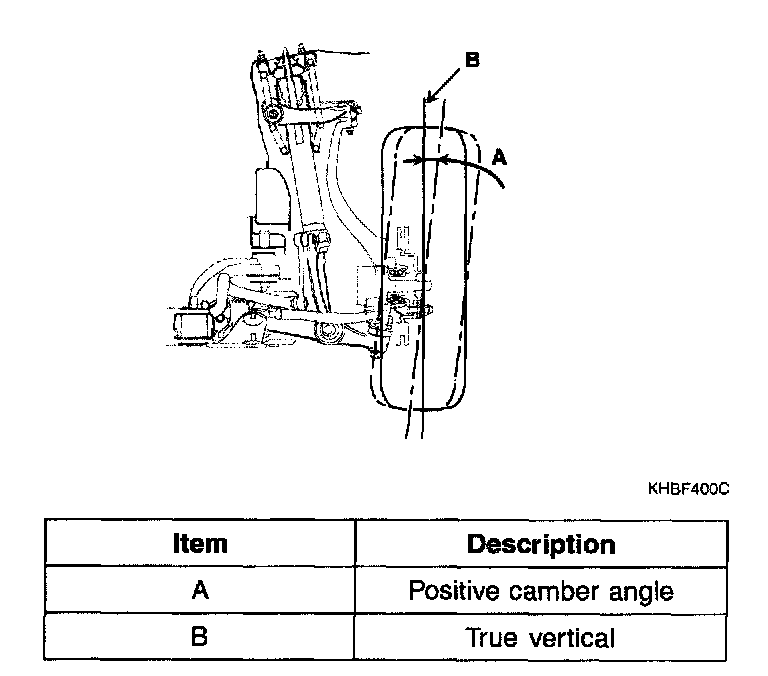 B

A

KHBF400C

| Item | Description |
|---|---|
| A | Positive camber angle |
| B | True vertical |