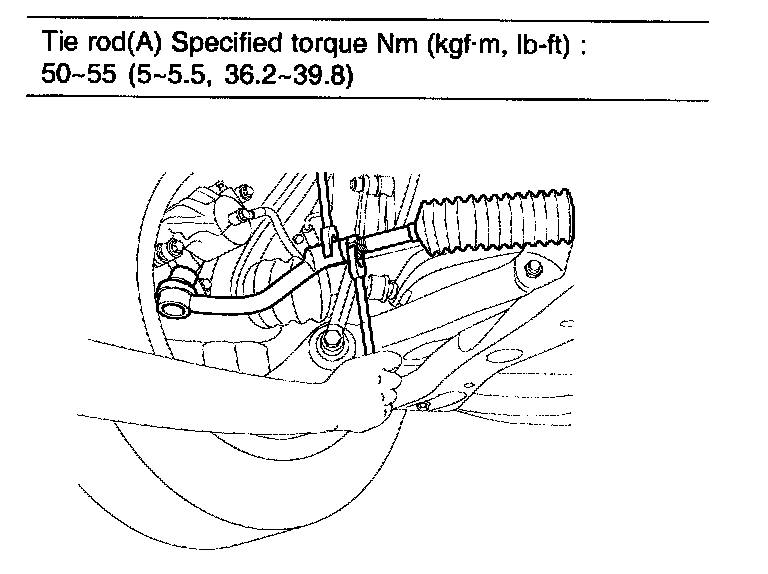 Tie rod(A) Specified torque Nm (kgf·m, lb-ft) :
50~55 (5~5.5, 36.2~39.8)