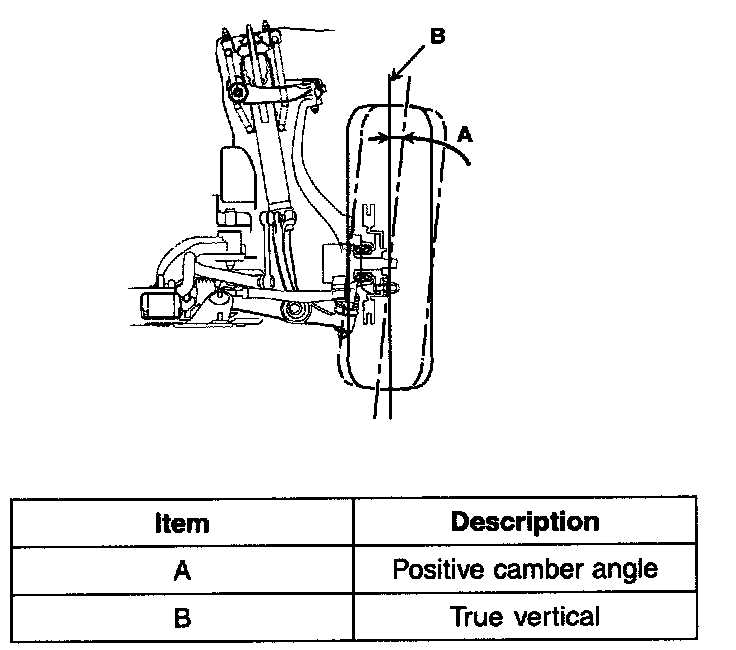 B

A

| Item | Description |
|---|---|
| A | Positive camber angle |
| B | True vertical |