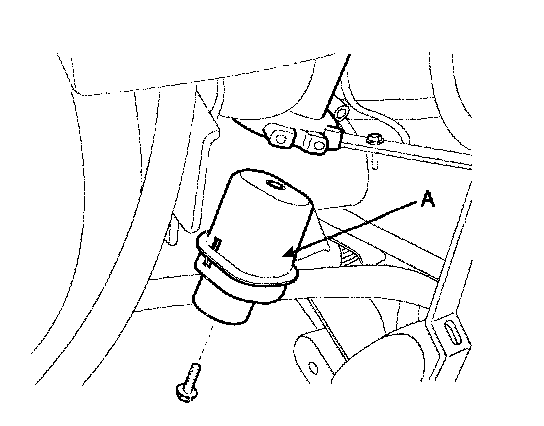 A