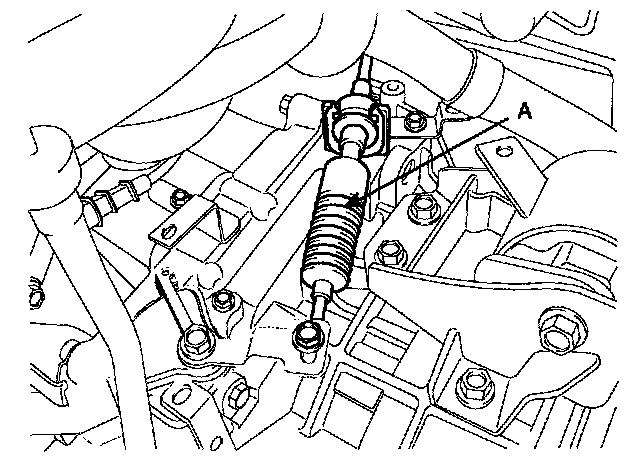 A