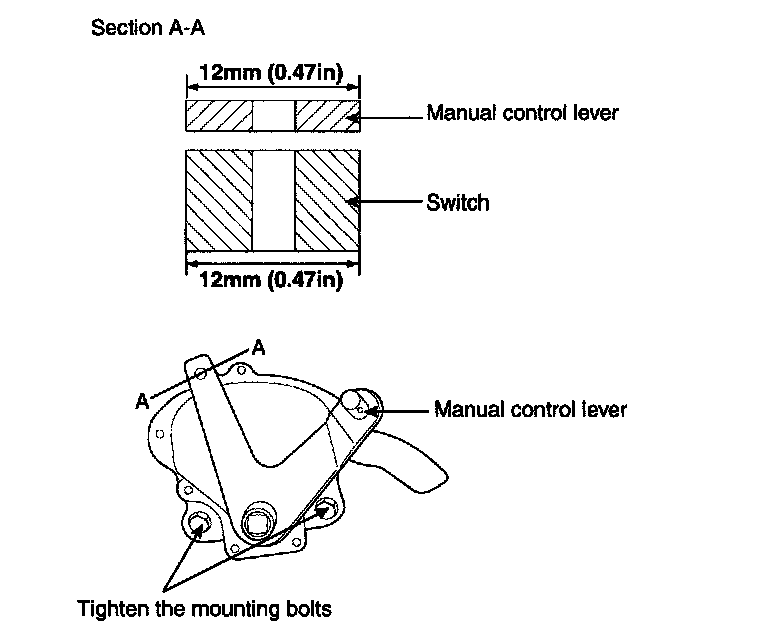 Section A-A

12mm (0.47in)

Manual control lever

Switch

12mm (0.47in)

A

A

Manual control lever

Tighten the mounting bolts