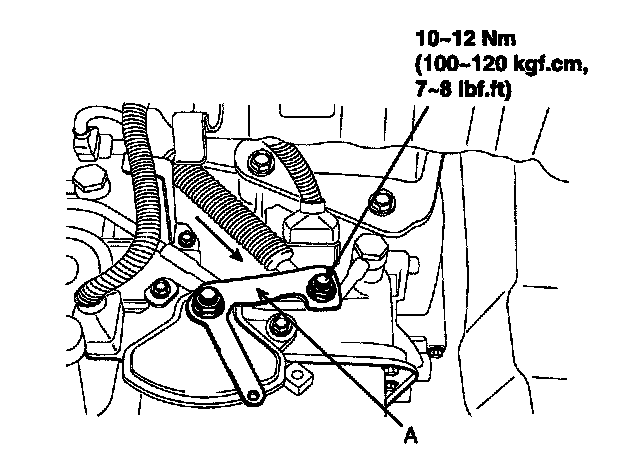 10~12 Nm
(100~120 kgf.cm,
7~8 lbf.ft)

A