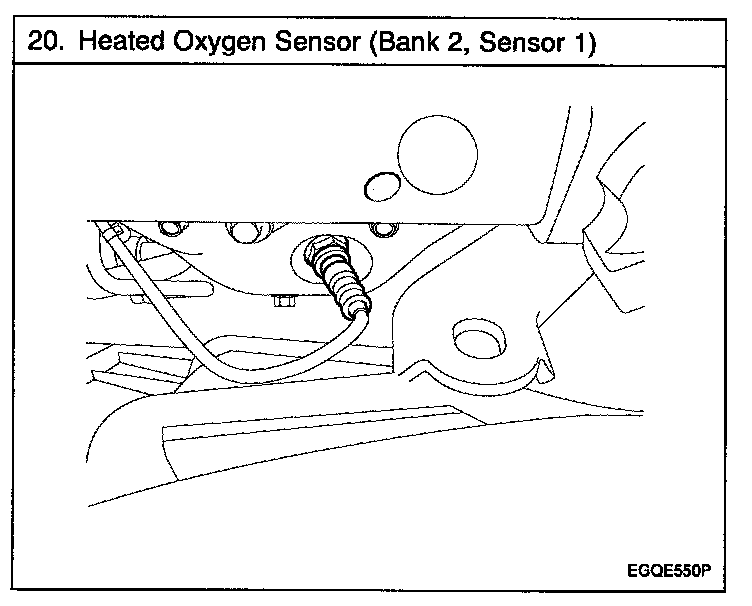 20. Heated Oxygen Sensor (Bank 2, Sensor 1)

EGQE550P