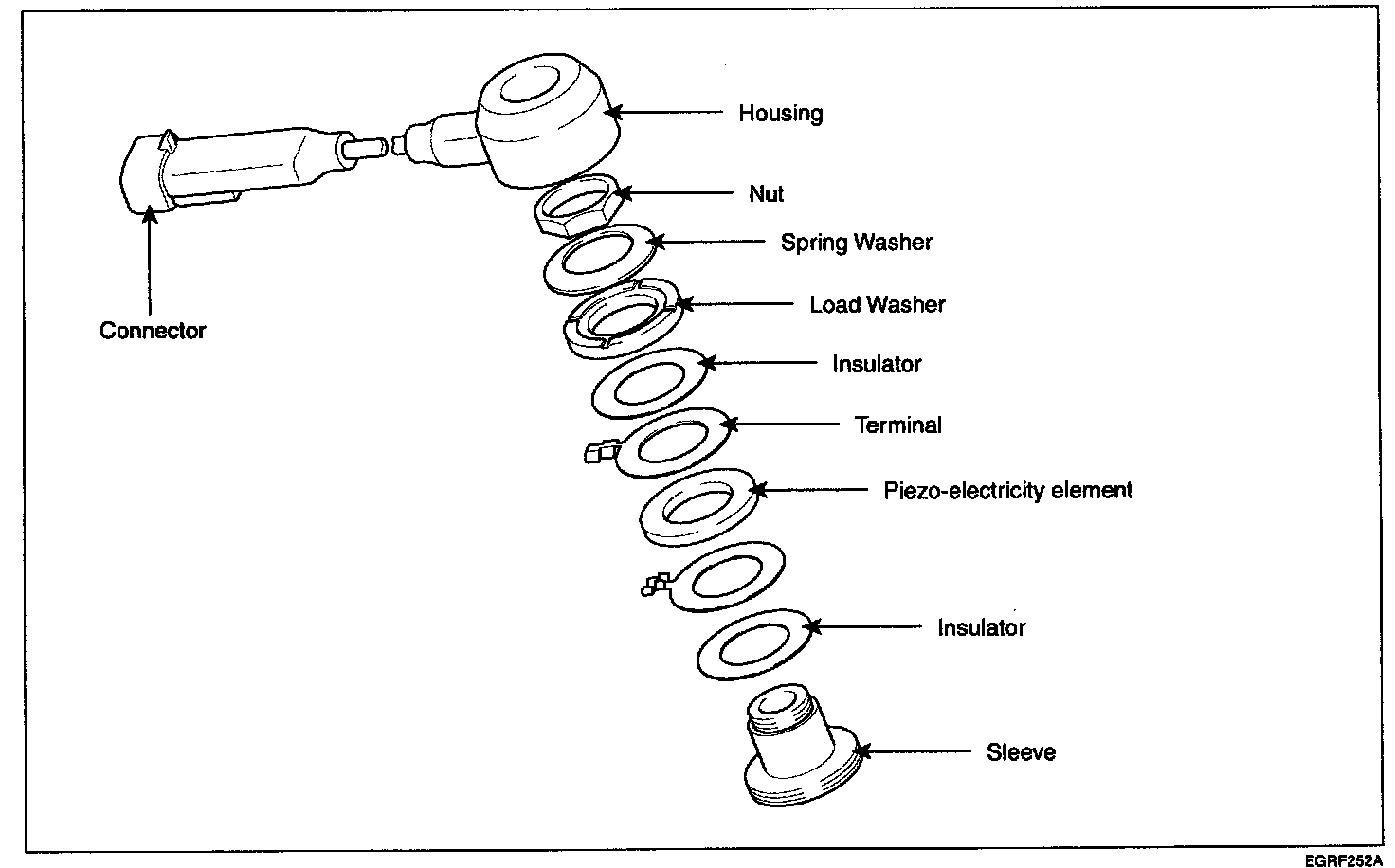 Housing
Nut
Spring Washer
Load Washer
Connector
Insulator
Terminal
Piezo-electricity element
Insulator
Sleeve
EGRF252A