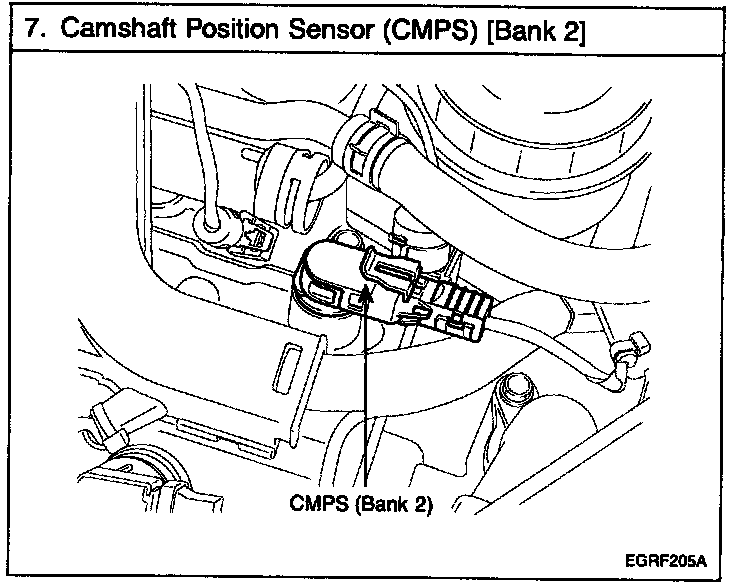 7. Camshaft Position Sensor (CMPS) [Bank 2]

CMPS (Bank 2)

EGRF205A