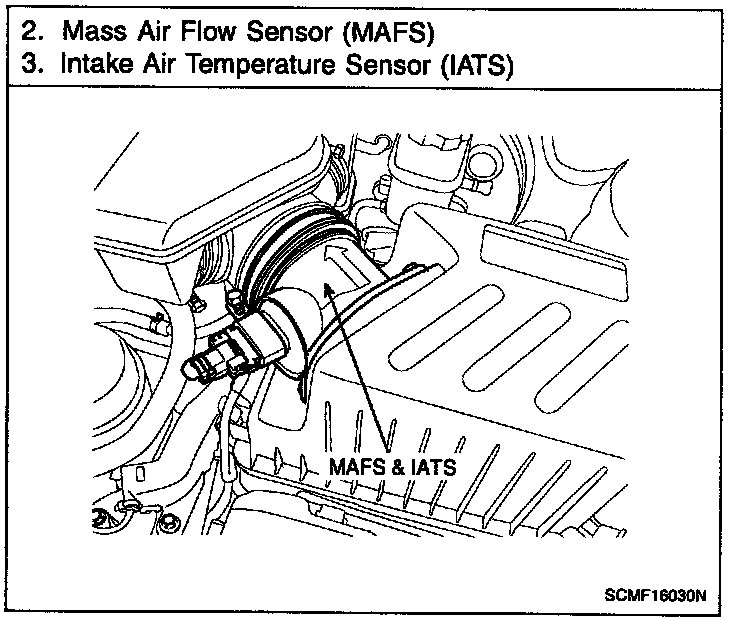 2. Mass Air Flow Sensor (MAFS)
3. Intake Air Temperature Sensor (IATS)

MAFS & IATS

SCMF16030N