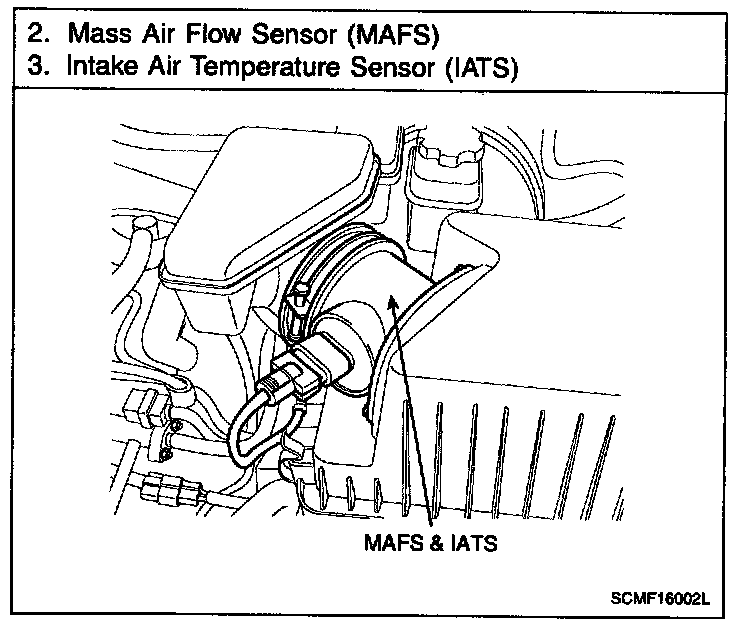 2. Mass Air Flow Sensor (MAFS)
3. Intake Air Temperature Sensor (IATS)

MAFS & IATS

SCMF16002L