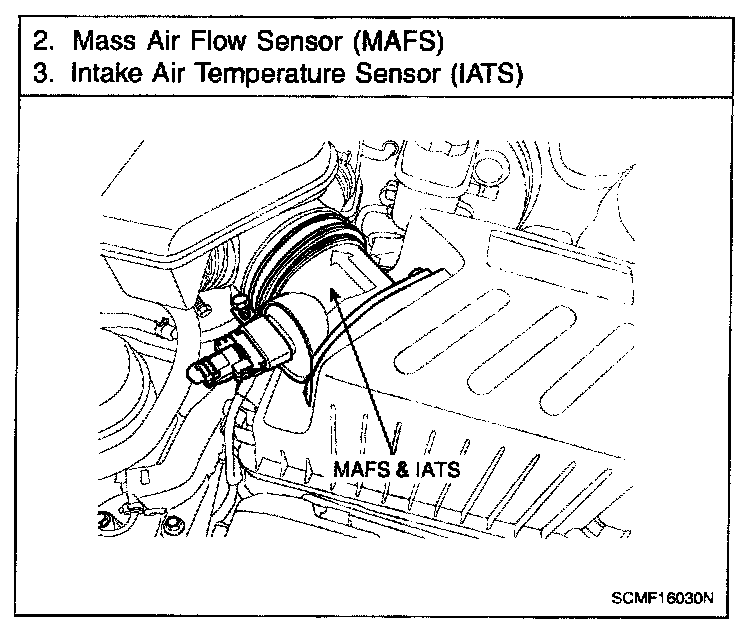 2. Mass Air Flow Sensor (MAFS)
3. Intake Air Temperature Sensor (IATS)

MAFS & IATS

SCMF16030N