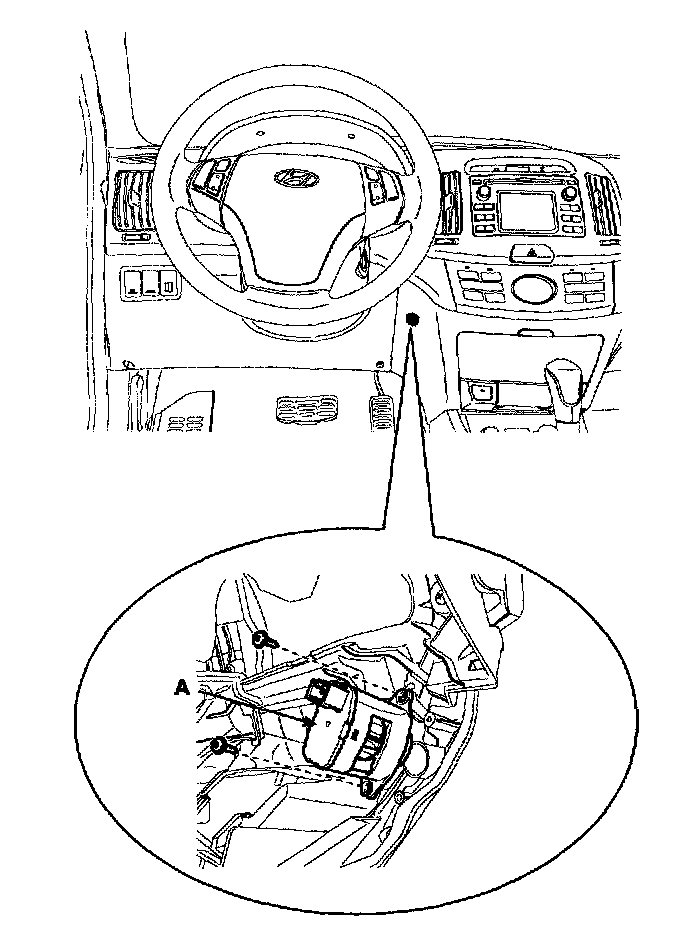 A