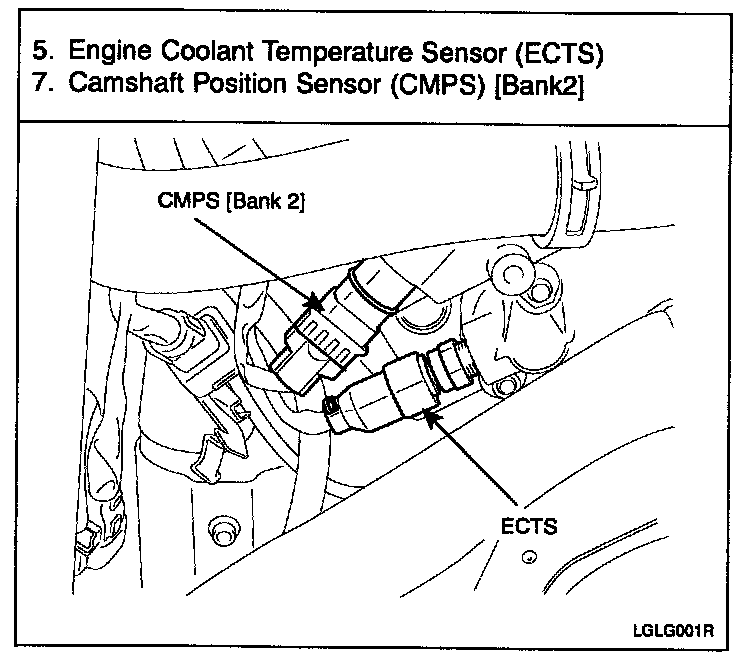 5. Engine Coolant Temperature Sensor (ECTS)
7. Camshaft Position Sensor (CMPS) [Bank2]

CMPS [Bank 2]

ECTS

LGLG001R