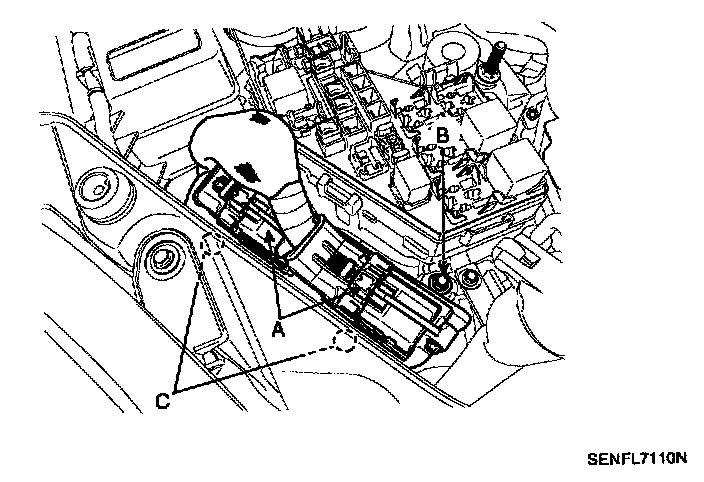 B

A

C

SENFL7110N