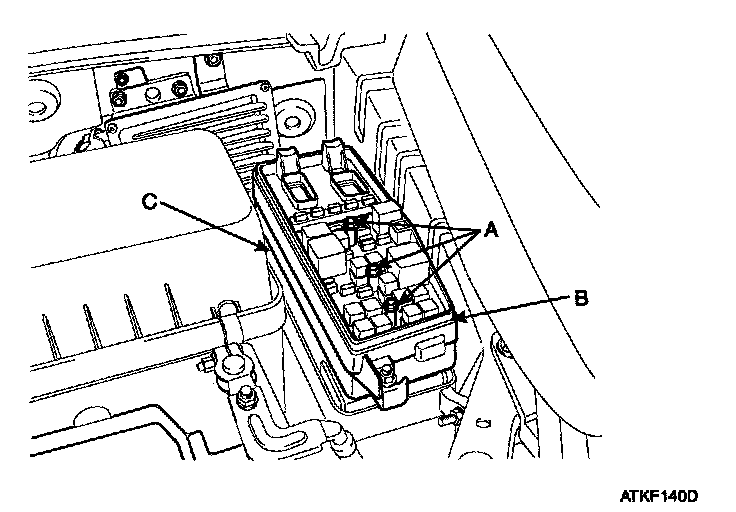 C

A

B

ATKF140D