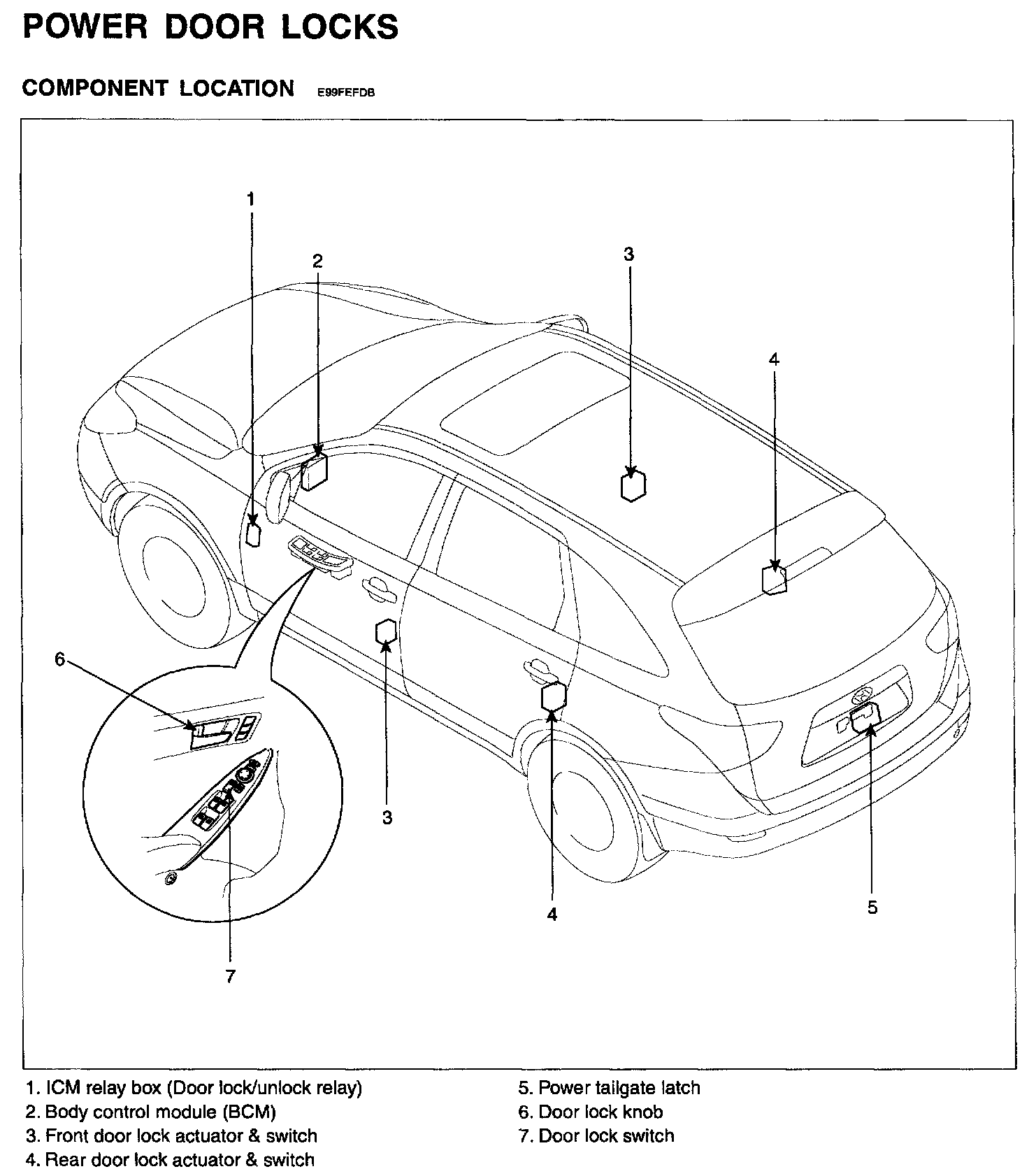 POWER DOOR LOCKS

COMPONENT LOCATION E99FEFDB

1

2

3

4

6

3

4

5

7

1. ICM relay box (Door lock/unlock relay)
2. Body control module (BCM)
3. Front door lock actuator & switch
4. Rear door lock actuator & switch

5. Power tailgate latch
6. Door lock knob
7. Door lock switch