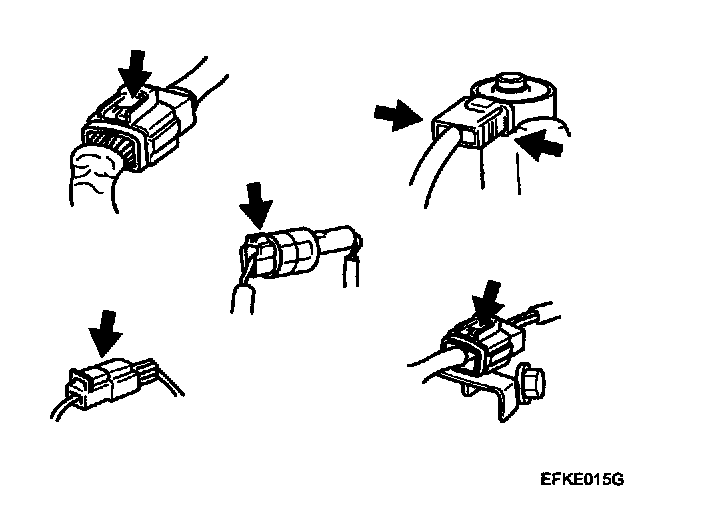 EFKE015G