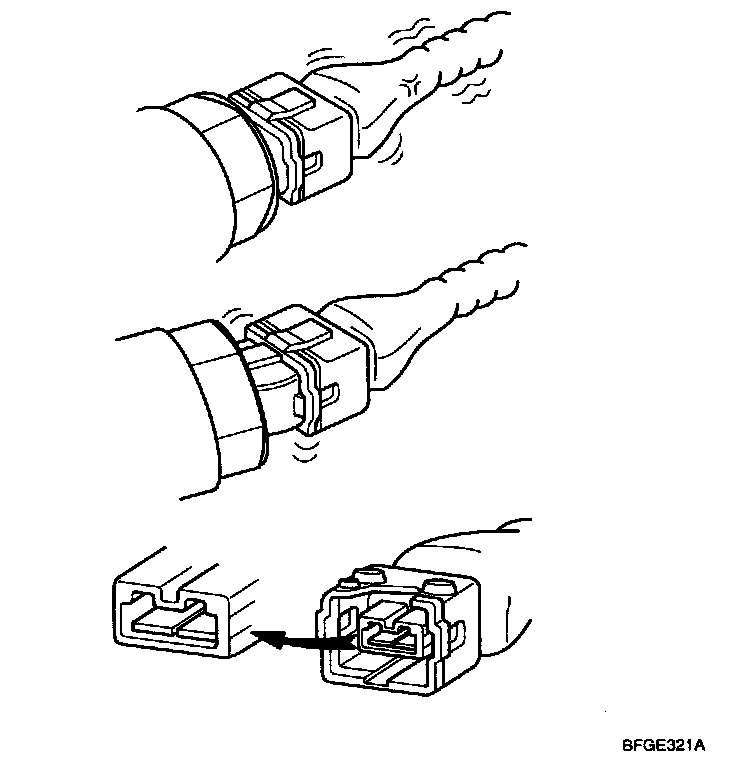 BFGE321A