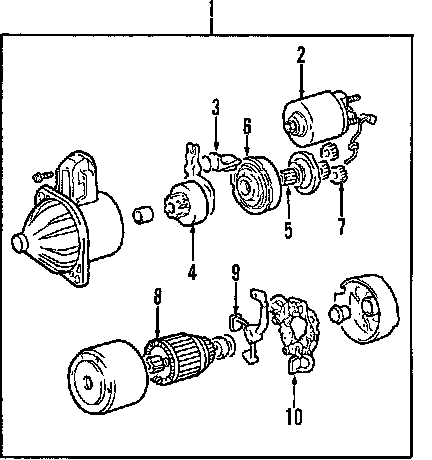 1
2
3
6
5
7
4
9
8
10