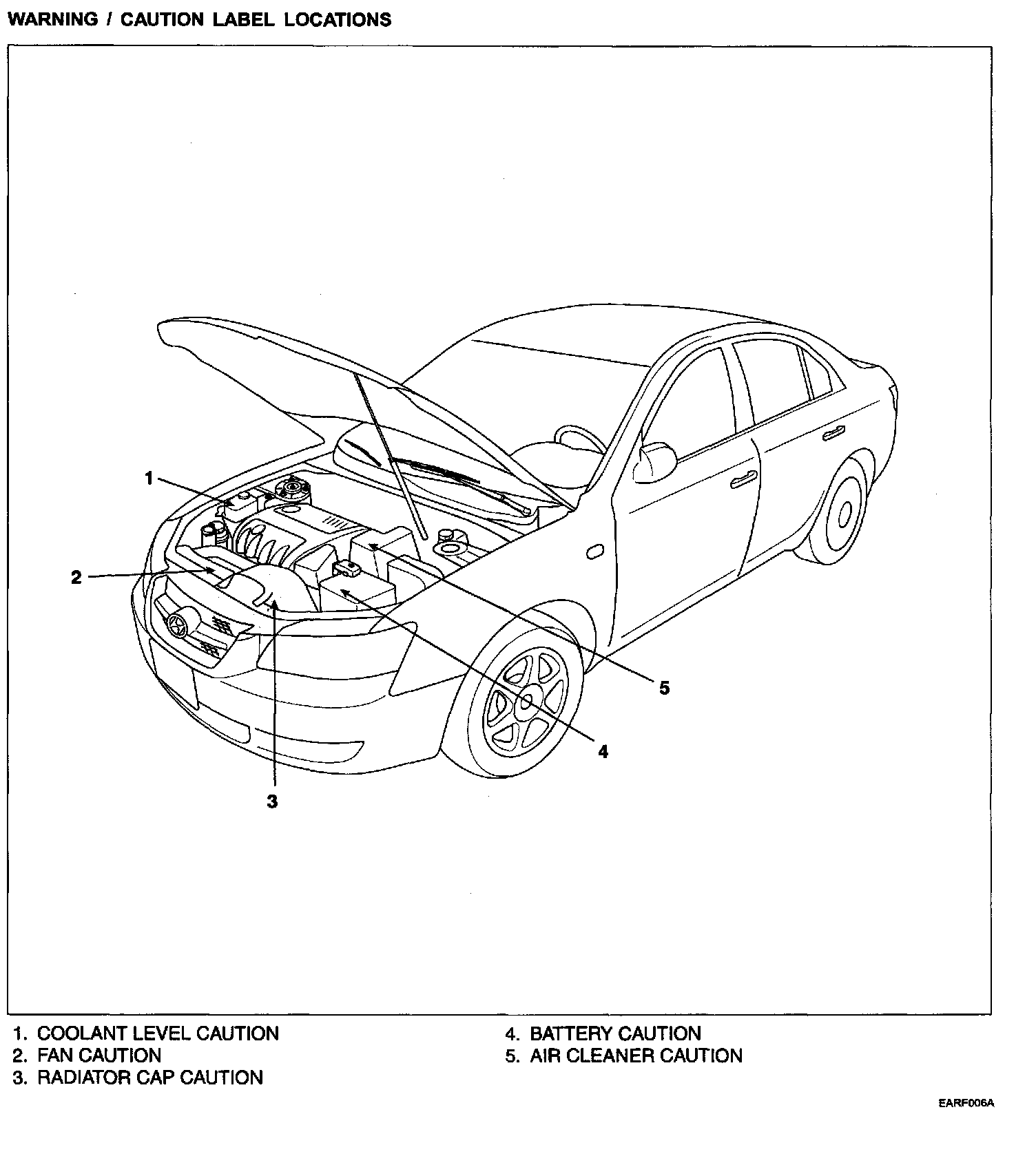 WARNING / CAUTION LABEL LOCATIONS

1

2

3

4

5

1. COOLANT LEVEL CAUTION
2. FAN CAUTION
3. RADIATOR CAP CAUTION

4. BATTERY CAUTION
5. AIR CLEANER CAUTION

EARF006A