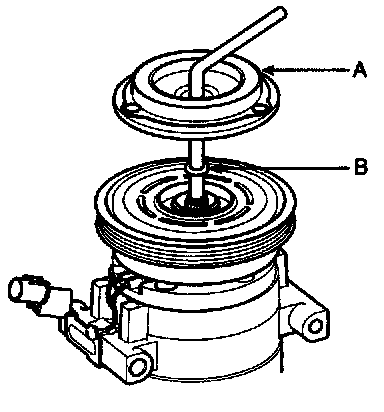 A
B