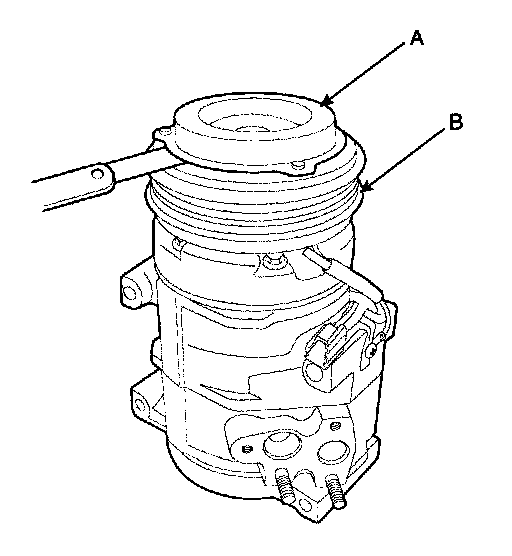 A
B