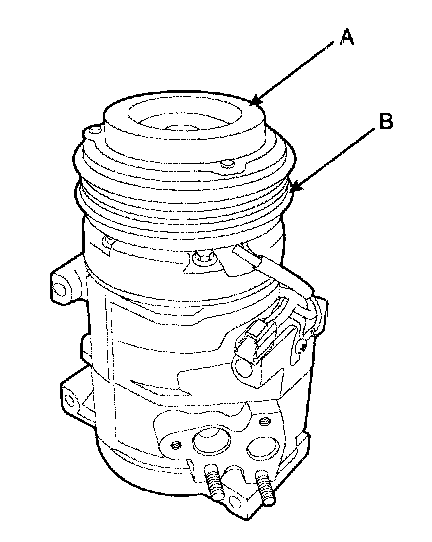 A

B