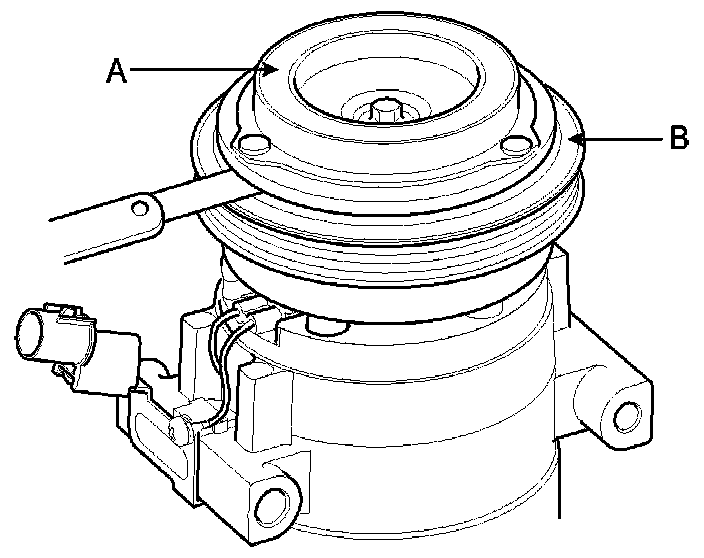 A

B