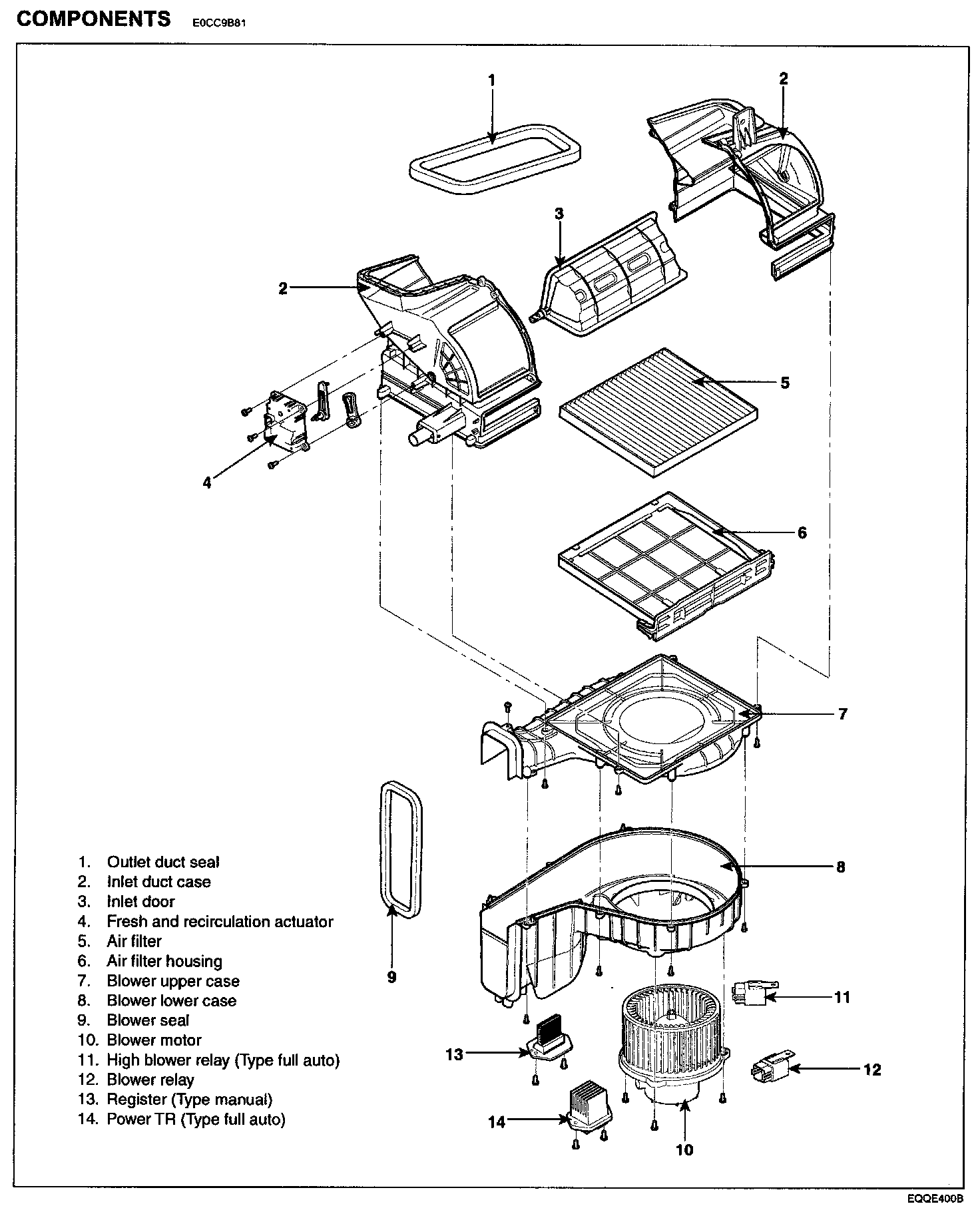 COMPONENTS E0CC9B81

1

2

3

2

5

4

6

7

8

9

11

13

12

14

10

1. Outlet duct seal
2. Inlet duct case
3. Inlet door
4. Fresh and recirculation actuator
5. Air filter
6. Air filter housing
7. Blower upper case
8. Blower lower case
9. Blower seal
10. Blower motor
11. High blower relay (Type full auto)
12. Blower relay
13. Register (Type manual)
14. Power TR (Type full auto)

EQQE400B