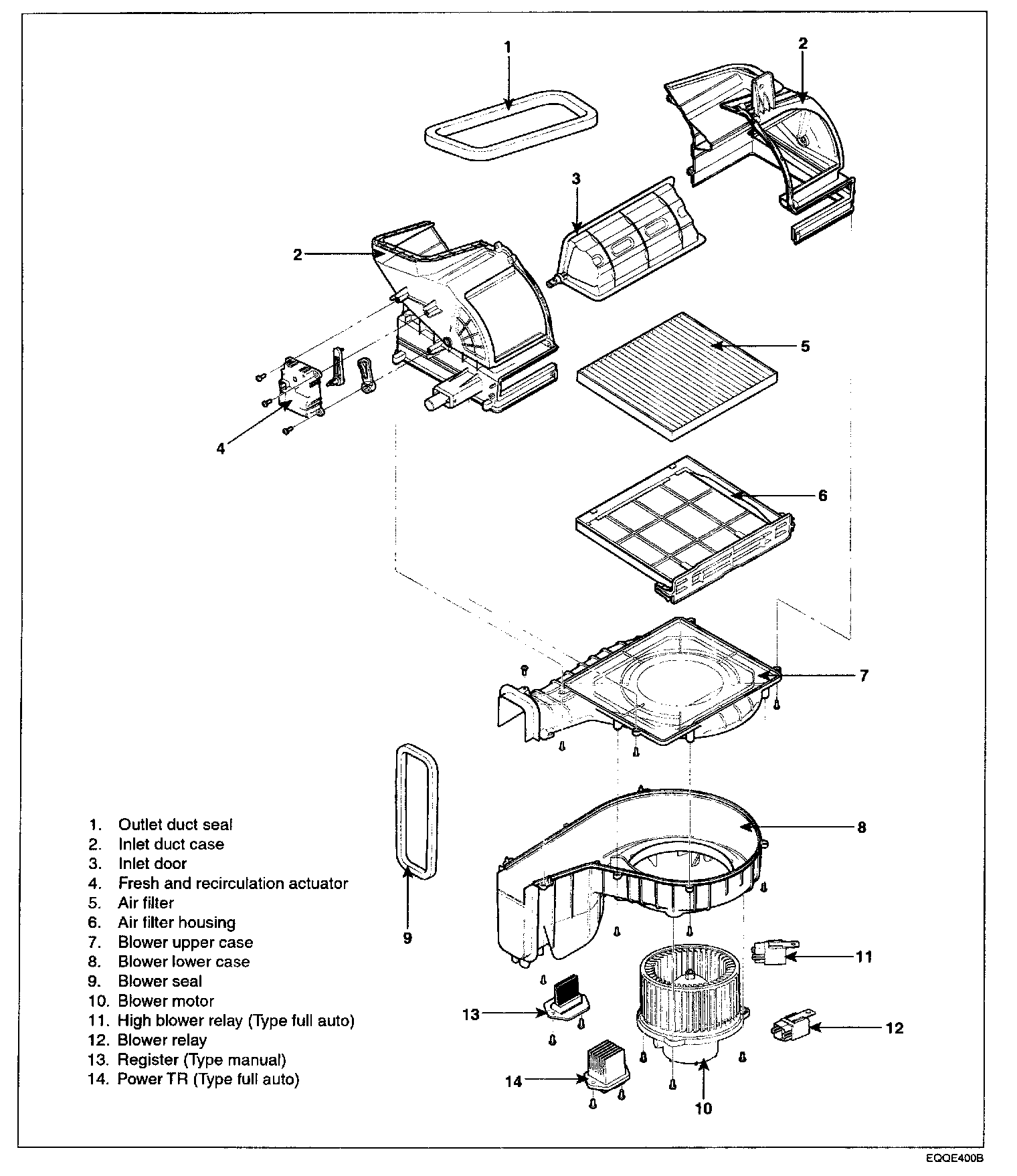 1
2
3
2
5
4
6
7
8
9
11
13
12
14
10

1. Outlet duct seal
2. Inlet duct case
3. Inlet door
4. Fresh and recirculation actuator
5. Air filter
6. Air filter housing
7. Blower upper case
8. Blower lower case
9. Blower seal
10. Blower motor
11. High blower relay (Type full auto)
12. Blower relay
13. Register (Type manual)
14. Power TR (Type full auto)

EQQE400B