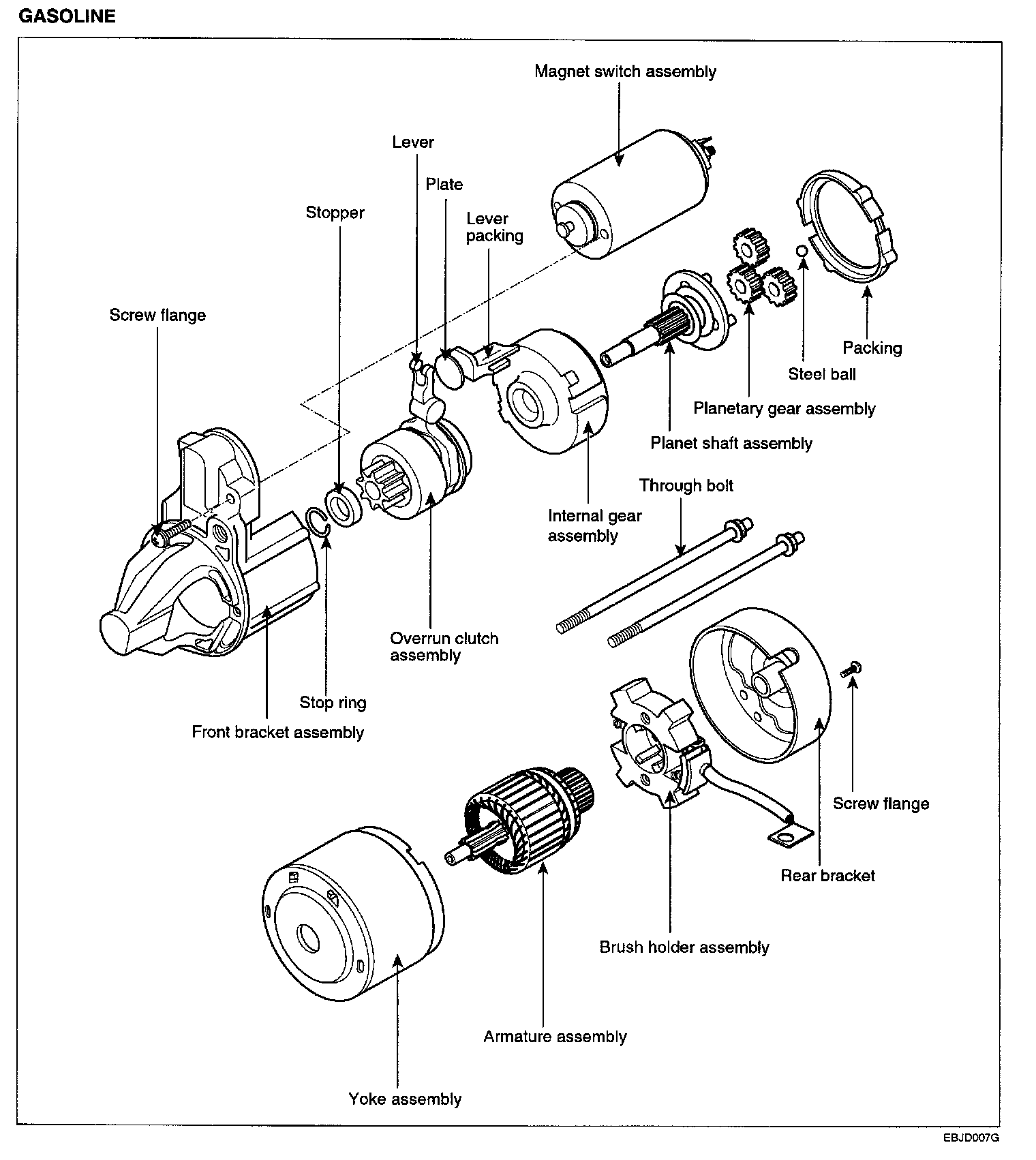 GASOLINE

Magnet switch assembly

Lever

Plate

Stopper

Lever packing

Screw flange

Packing

Steel ball

Planetary gear assembly

Planet shaft assembly

Through bolt

Internal gear assembly

Overrun clutch assembly

Stop ring

Front bracket assembly

Screw flange

Rear bracket

Brush holder assembly

Armature assembly

Yoke assembly

EBJD007G