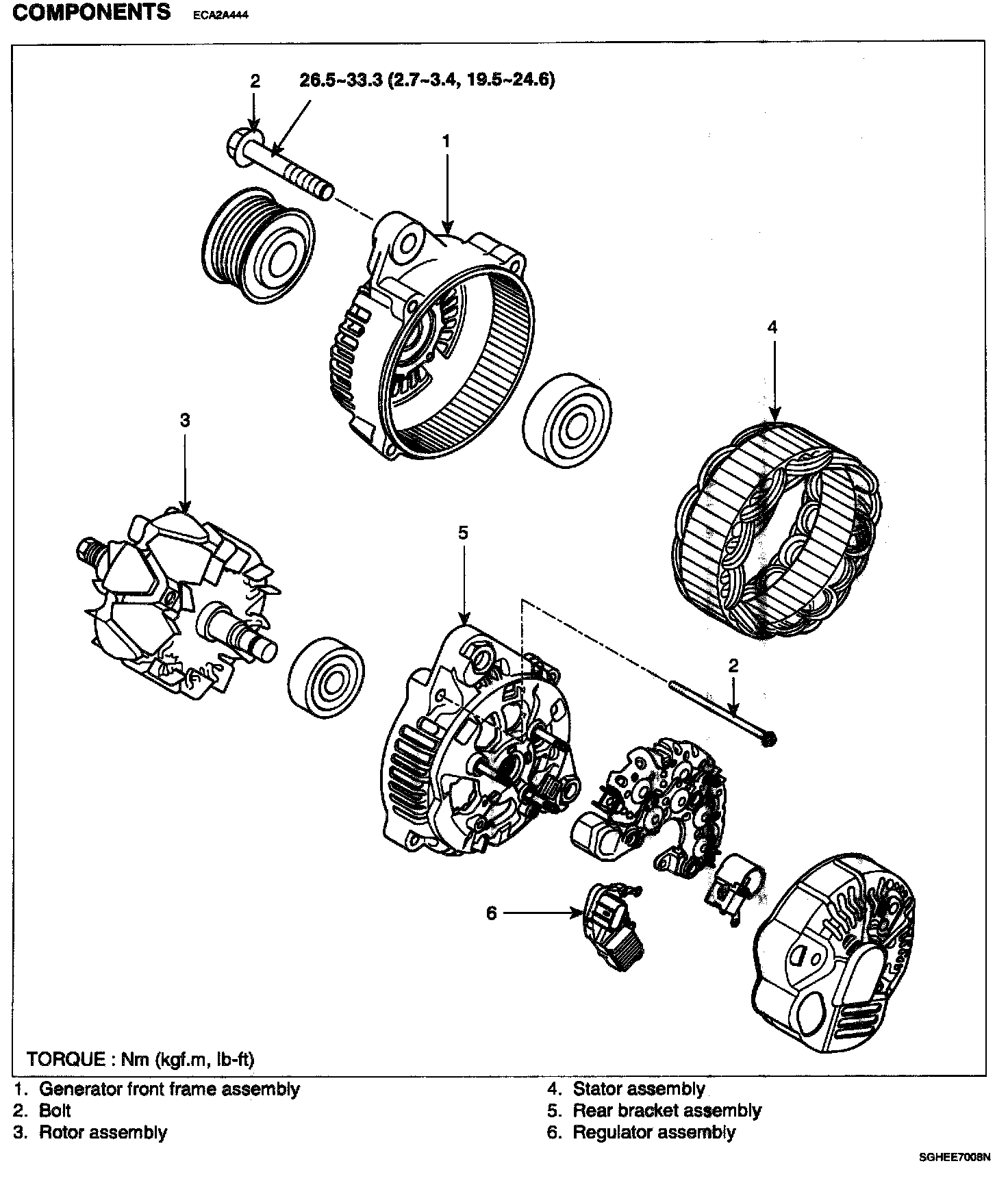 COMPONENTS ECA2A444

2

26.5~33.3 (2.7~3.4, 19.5~24.6)

1

4

3

5

2

6

TORQUE : Nm (kgf.m, lb-ft)

1. Generator front frame assembly
2. Bolt
3. Rotor assembly

4. Stator assembly
5. Rear bracket assembly
6. Regulator assembly

SGHEE7008N