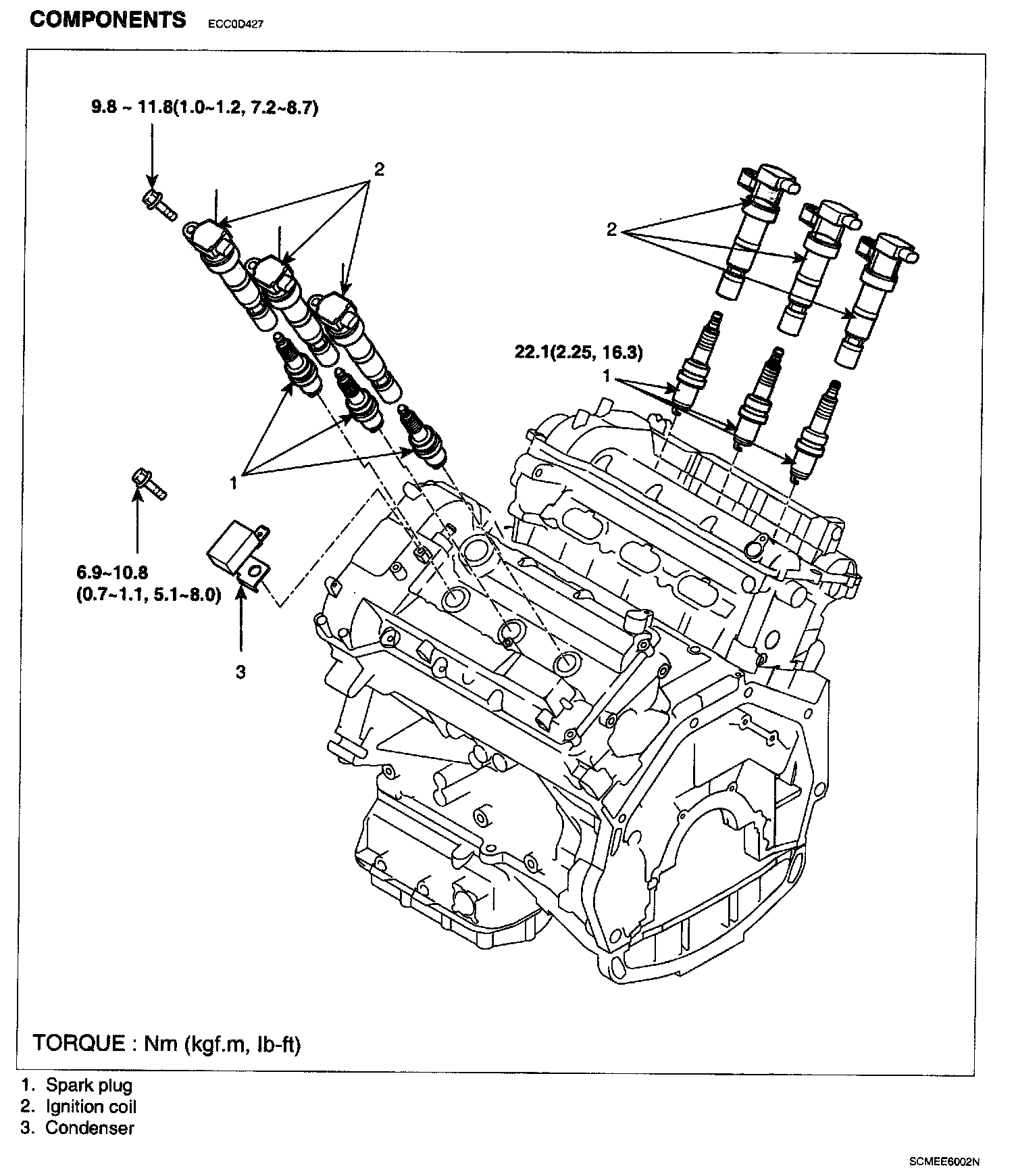 COMPONENTS ECC0D427

9.8 ~ 11.8(1.0~1.2, 7.2~8.7)

2

2

22.1(2.25, 16.3)

1

1

6.9~10.8
(0.7~1.1, 5.1~8.0)

3

TORQUE : Nm (kgf.m, lb-ft)

1. Spark plug
2. Ignition coil
3. Condenser

SCMEE6002N