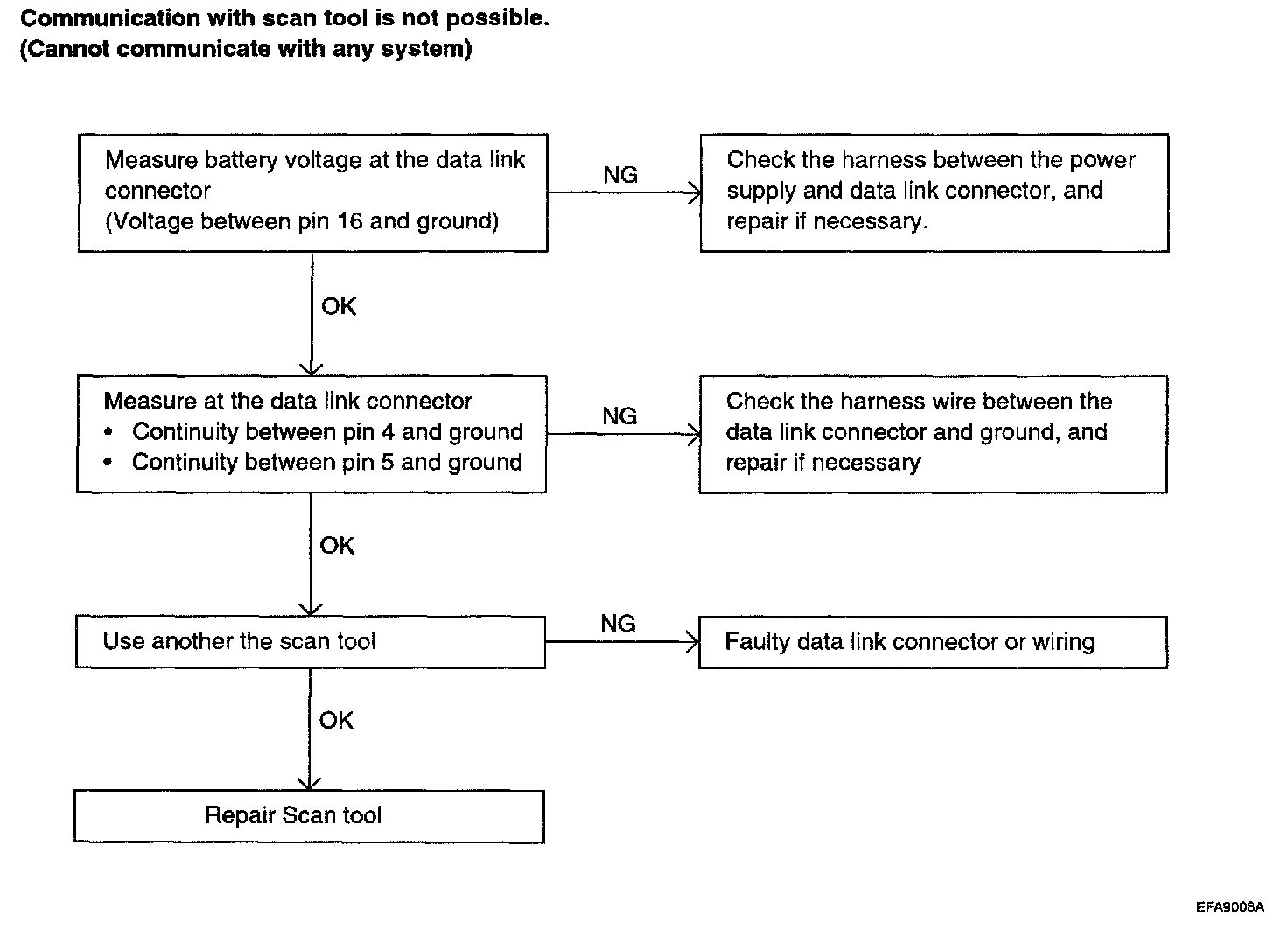 Communication with scan tool is not possible.
(Cannot communicate with any system)

Measure battery voltage at the data link connector
(Voltage between pin 16 and ground)

NG

Check the harness between the power supply and data link connector, and repair if necessary.

OK

Measure at the data link connector
• Continuity between pin 4 and ground
• Continuity between pin 5 and ground

NG

Check the harness wire between the data link connector and ground, and repair if necessary

OK

Use another the scan tool

NG

Faulty data link connector or wiring

OK

Repair Scan tool

EFA9008A