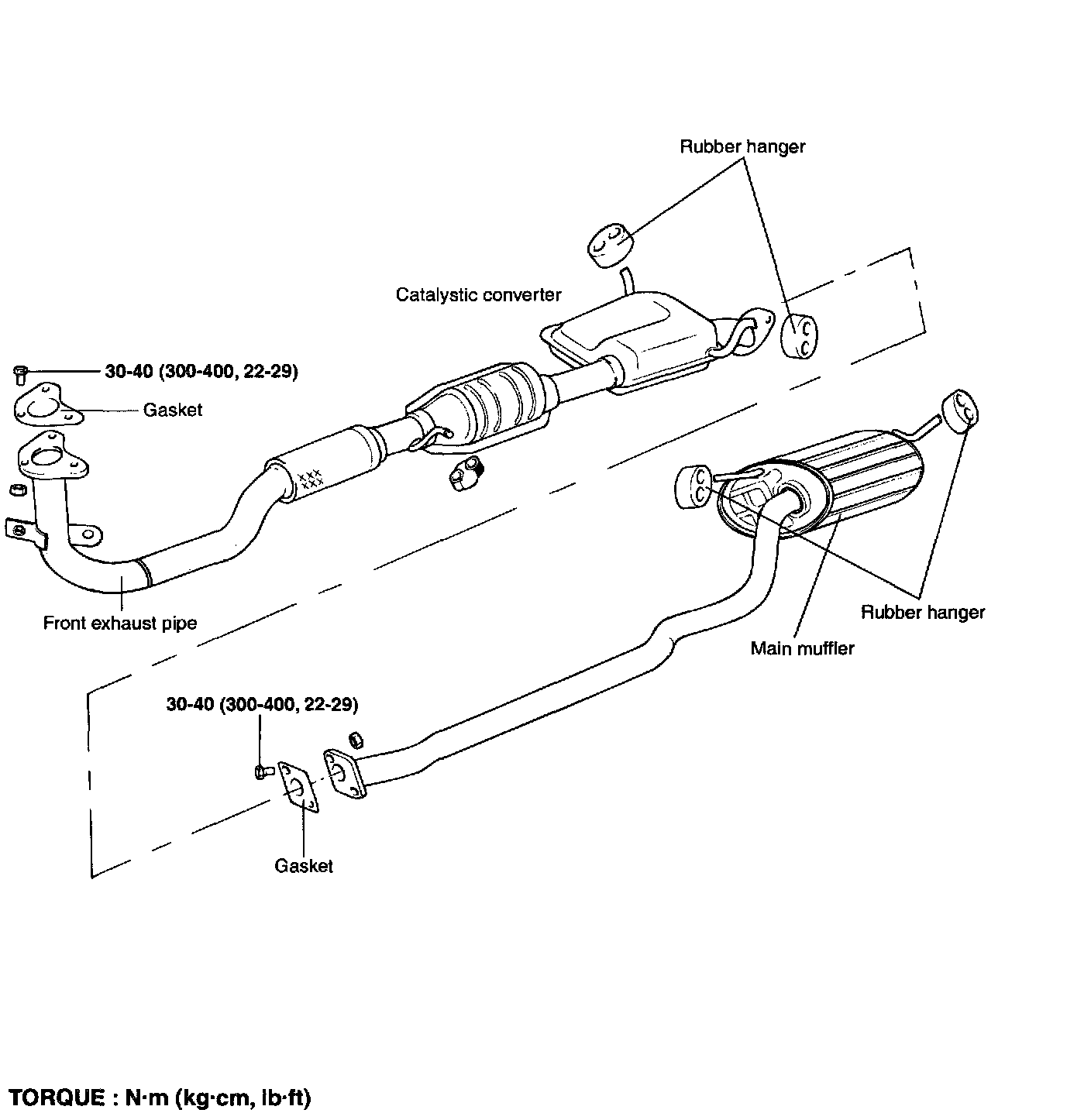 Rubber hanger

Catalystic converter

30-40 (300-400, 22-29)

Gasket

Front exhaust pipe

Rubber hanger

Main muffler

30-40 (300-400, 22-29)

Gasket

TORQUE : N·m (kg·cm, lb·ft)