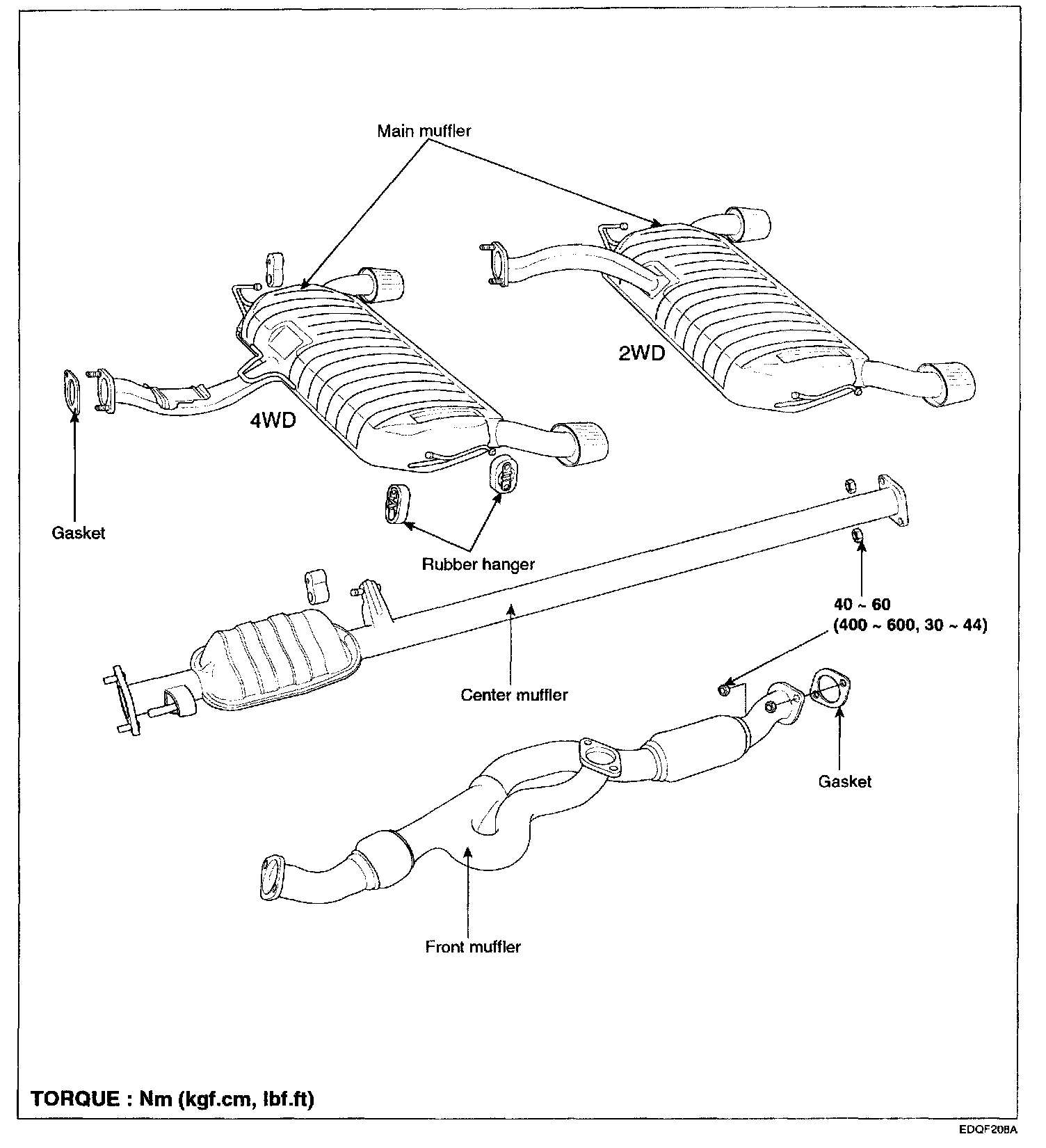 Main muffler

2WD

4WD

Gasket

Rubber hanger

40 ~ 60
(400 ~ 600, 30 ~ 44)

Center muffler

Gasket

Front muffler

TORQUE : Nm (kgf.cm, lbf.ft)

EDQF208A