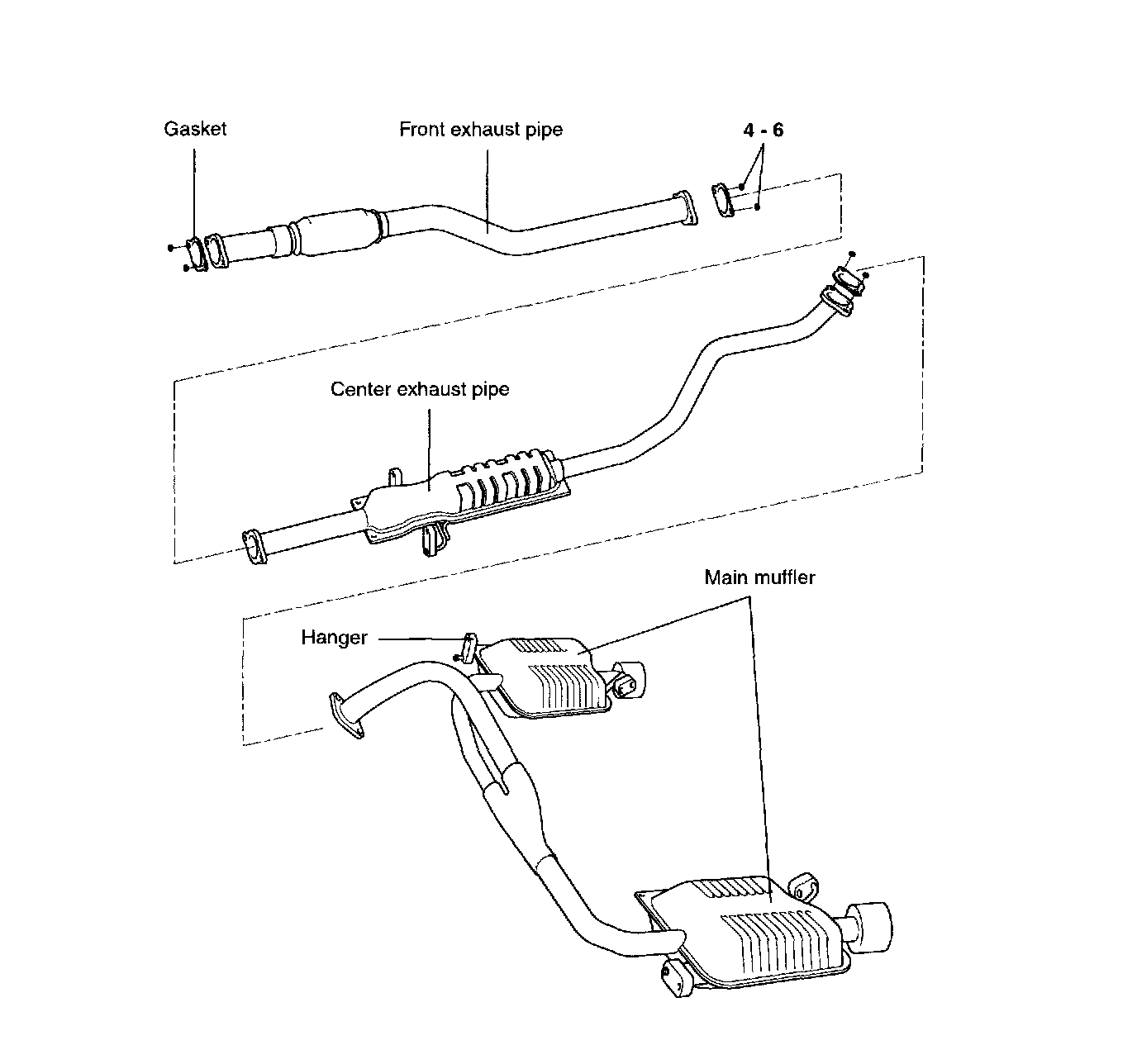 Gasket
Front exhaust pipe
4 - 6
Center exhaust pipe
Main muffler
Hanger