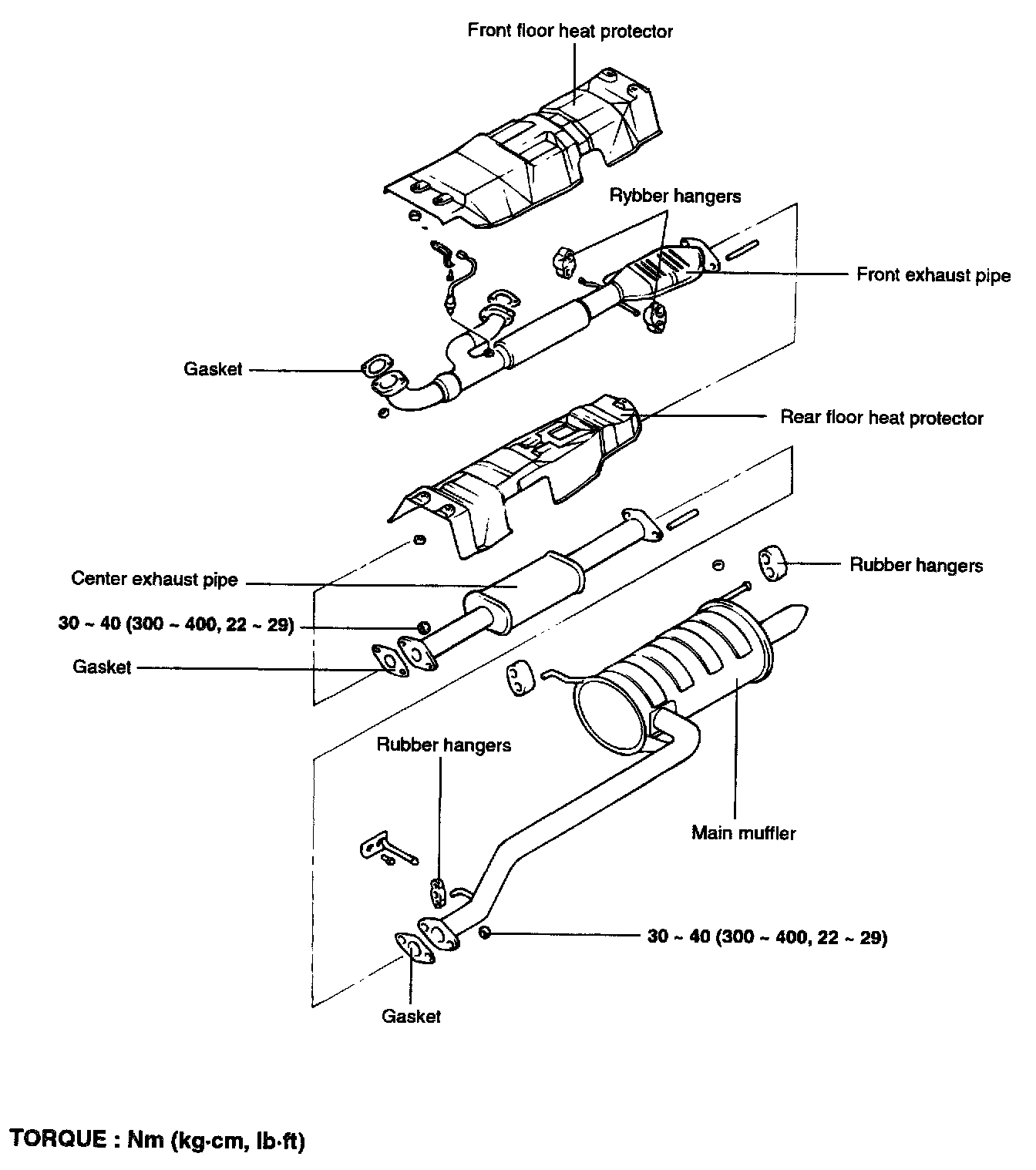 Front floor heat protector

Rybber hangers

Front exhaust pipe

Gasket

Rear floor heat protector

Center exhaust pipe

Rubber hangers

30 ~ 40 (300 ~ 400, 22 ~ 29)

Gasket

Rubber hangers

Main muffler

30 ~ 40 (300 ~ 400, 22 ~ 29)

Gasket

TORQUE : Nm (kg·cm, lb·ft)