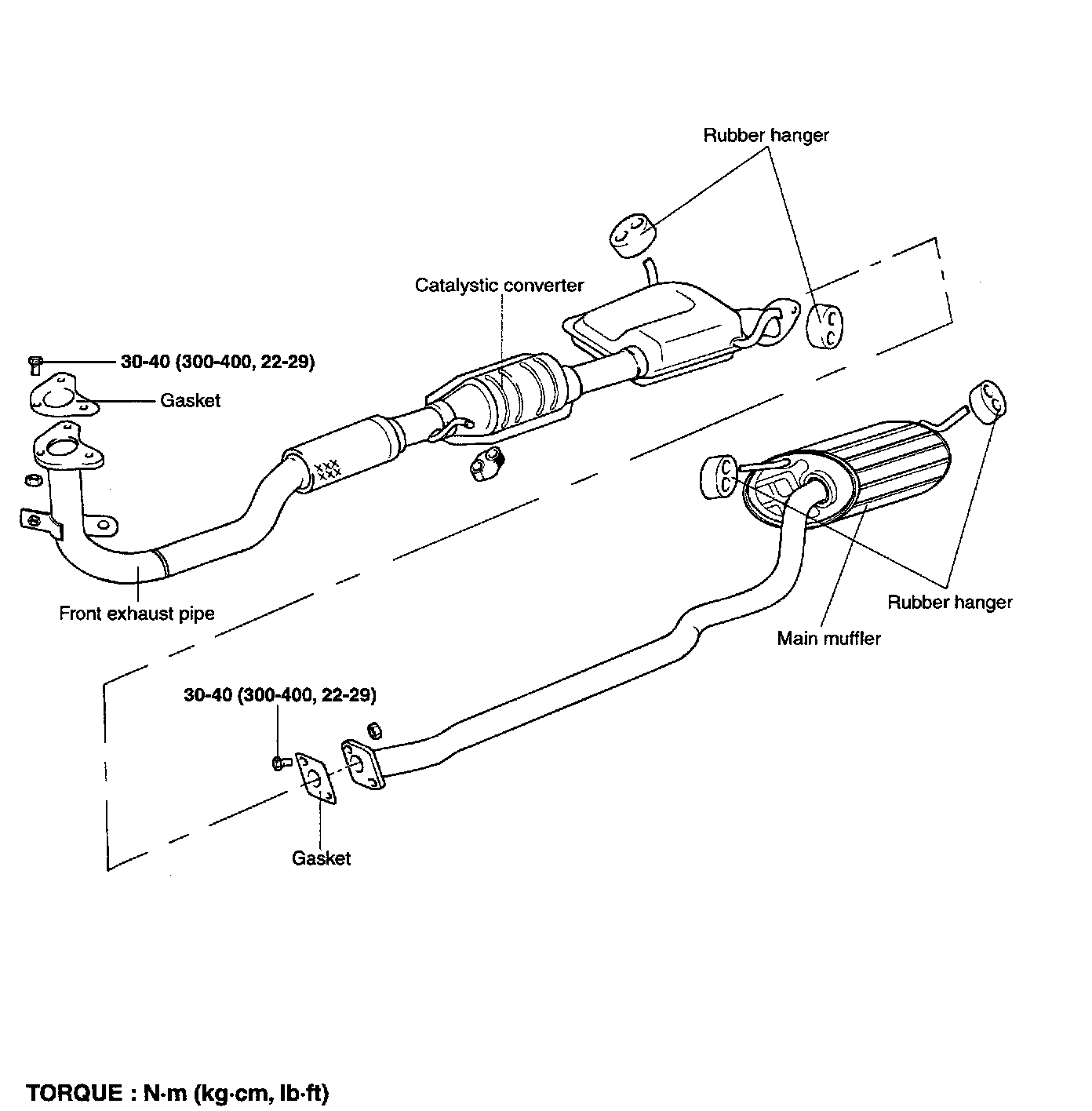 Rubber hanger

Catalystic converter

30-40 (300-400, 22-29)

Gasket

Front exhaust pipe

Rubber hanger

Main muffler

30-40 (300-400, 22-29)

Gasket

TORQUE : N·m (kg·cm, lb·ft)