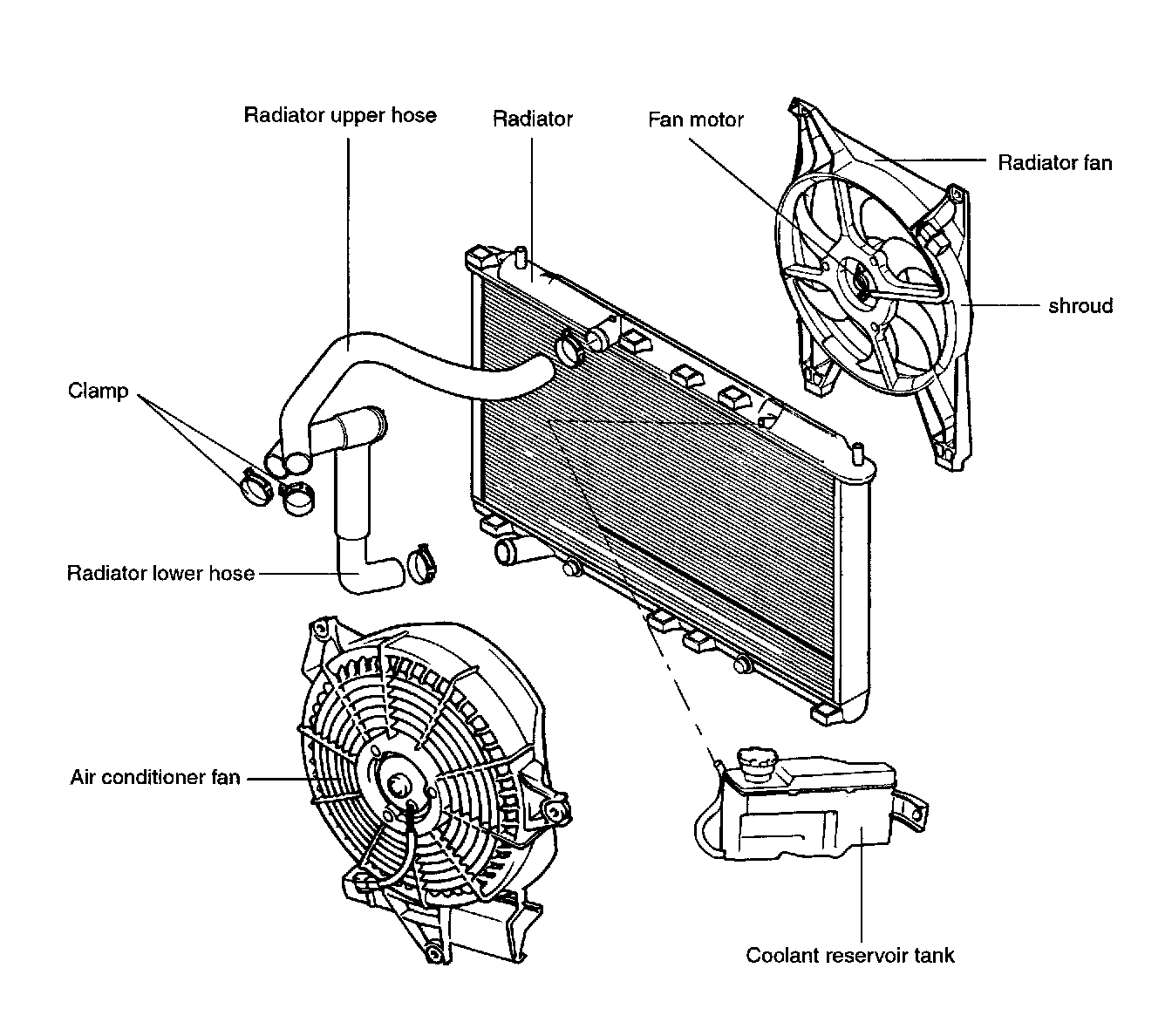 Radiator upper hose
Radiator
Fan motor
Radiator fan
shroud
Clamp
Radiator lower hose
Air conditioner fan
Coolant reservoir tank