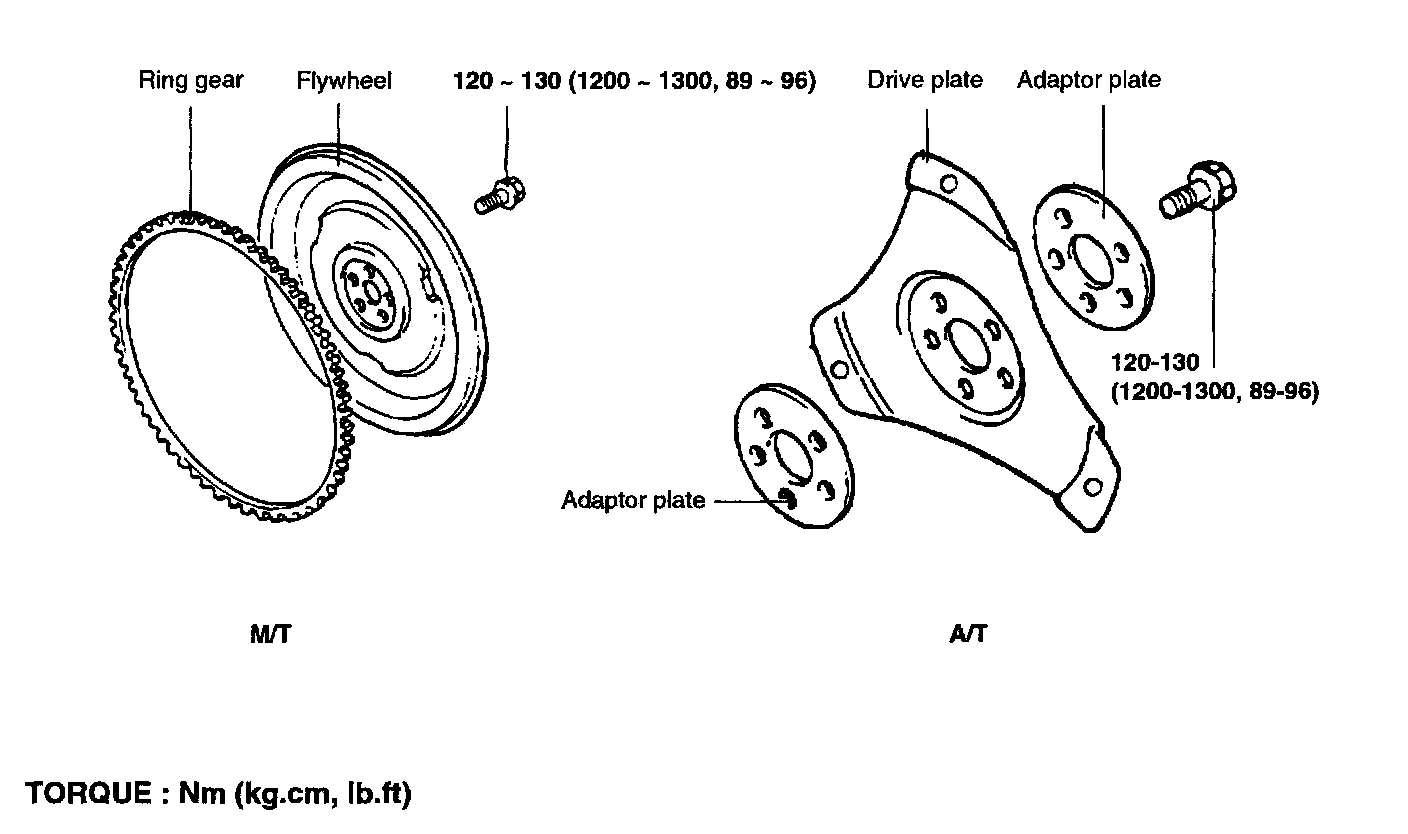 Ring gear

Flywheel

120 ~ 130 (1200 ~ 1300, 89 ~ 96)

Drive plate

Adaptor plate

120-130
(1200-1300, 89-96)

Adaptor plate

M/T

A/T

TORQUE : Nm (kg.cm, lb.ft)