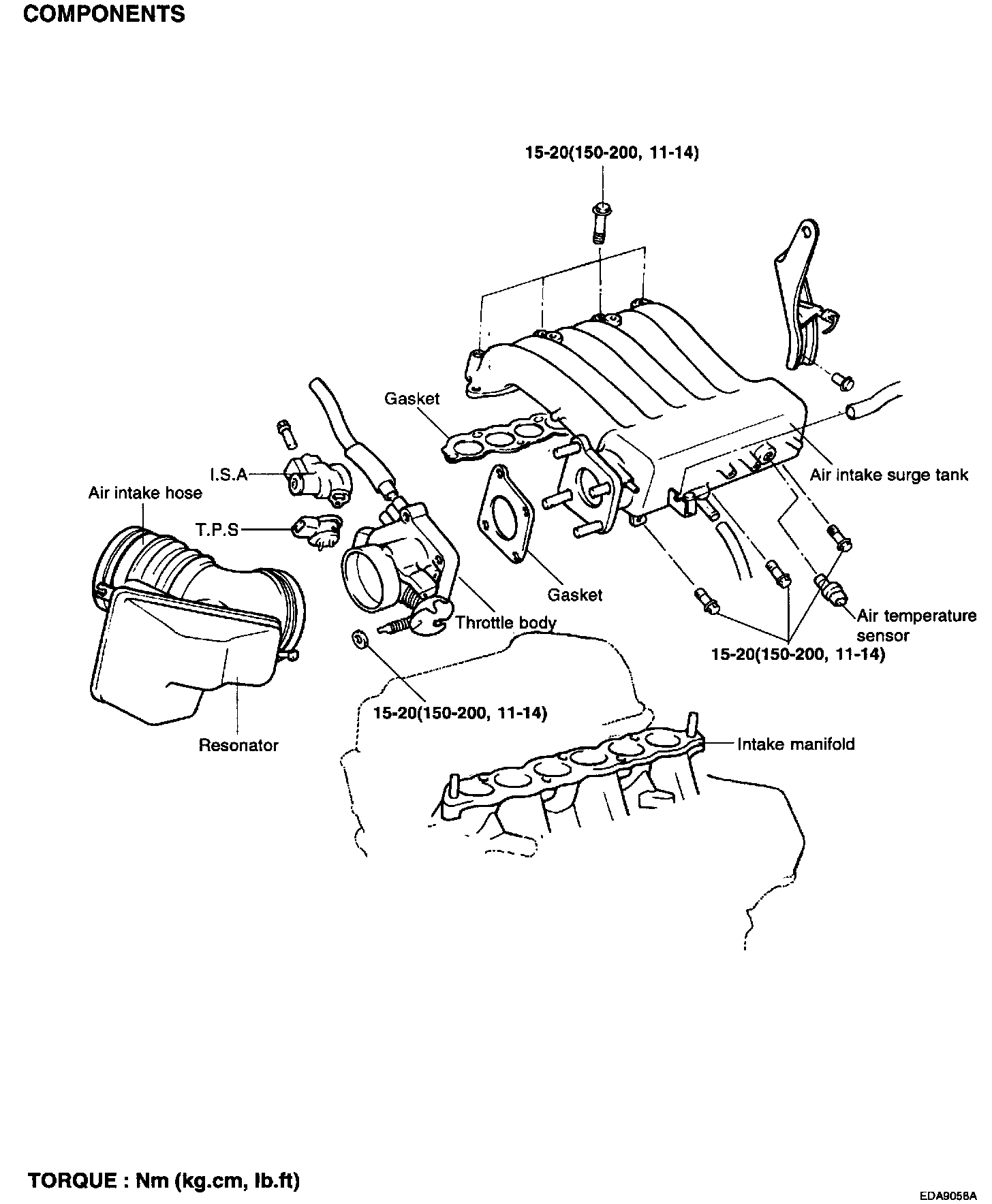 COMPONENTS

15-20(150-200, 11-14)

Gasket

I.S.A

Air intake hose

T.P.S

Air intake surge tank

Gasket

Throttle body

Air temperature sensor

15-20(150-200, 11-14)

15-20(150-200, 11-14)

Resonator

Intake manifold

TORQUE : Nm (kg.cm, lb.ft)

EDA9058A