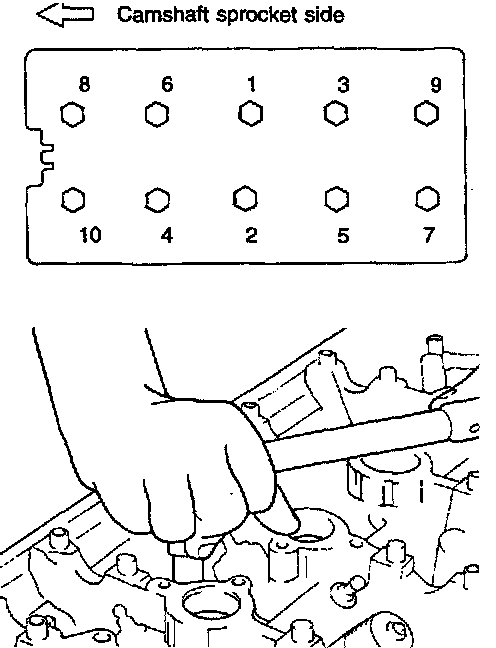 Camshaft sprocket side

8 6 1 3 9

10 4 2 5 7