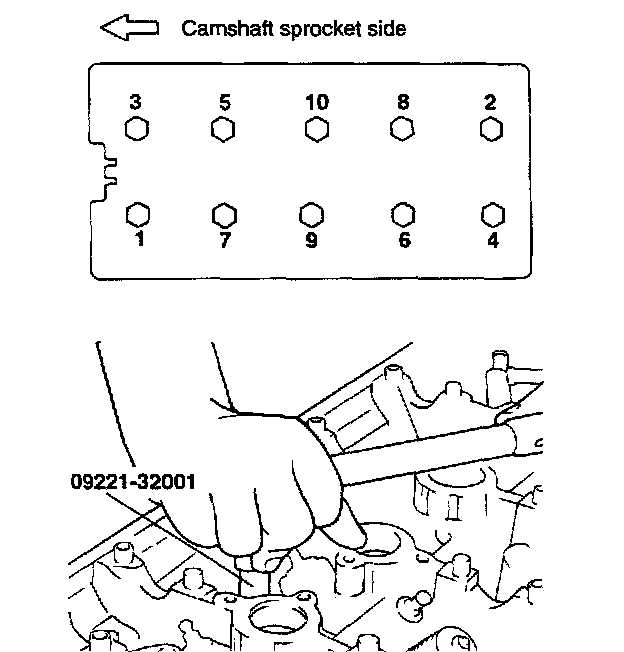 Camshaft sprocket side

3 5 10 8 2

1 7 9 6 4

09221-32001