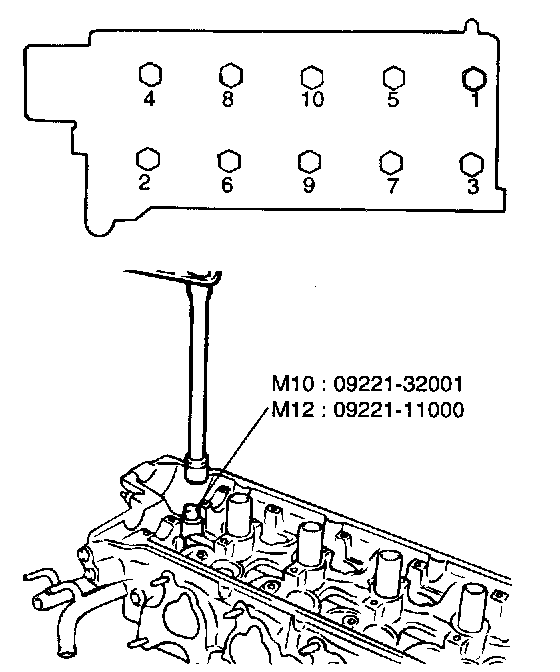 4 8 10 5 1
2 6 9 7 3

M10 : 09221-32001
M12 : 09221-11000