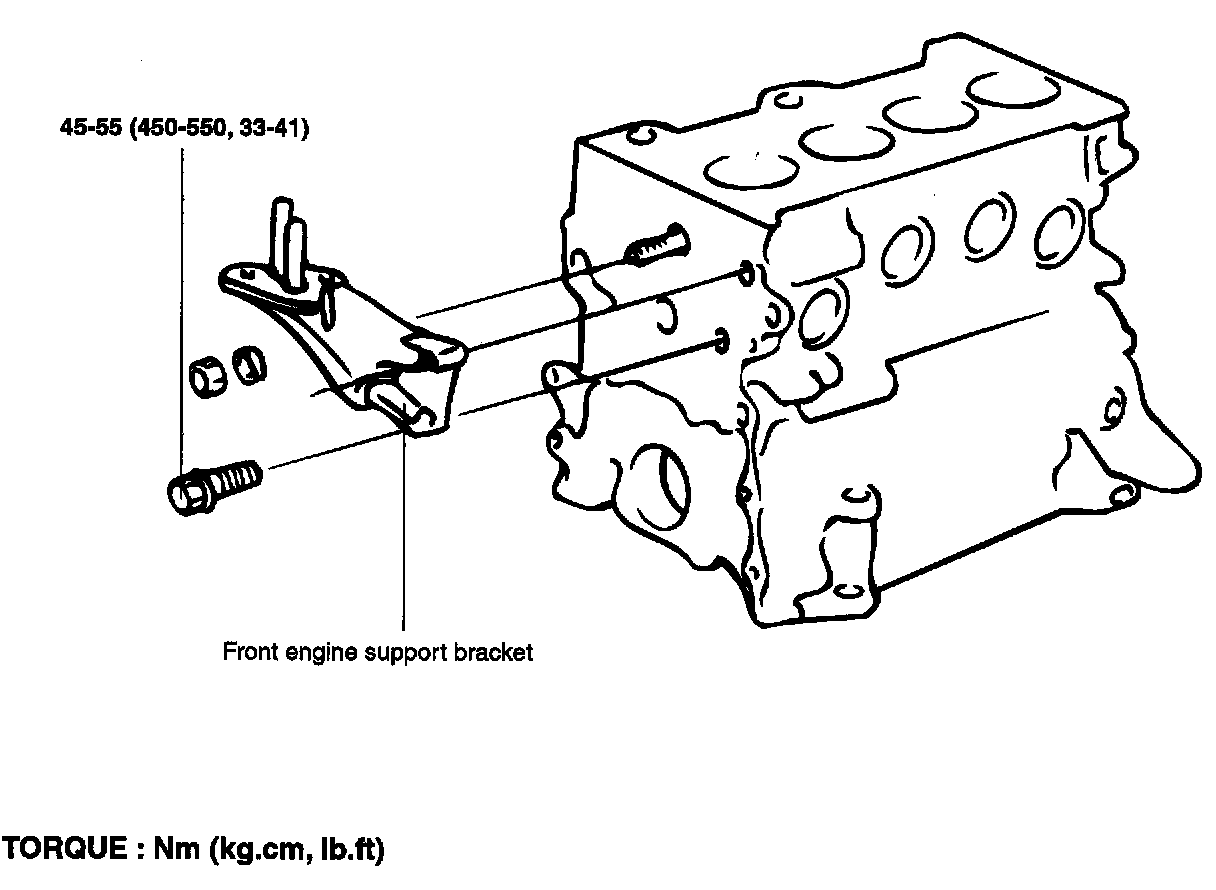 45-55 (450-550, 33-41)

Front engine support bracket

TORQUE : Nm (kg.cm, lb.ft)