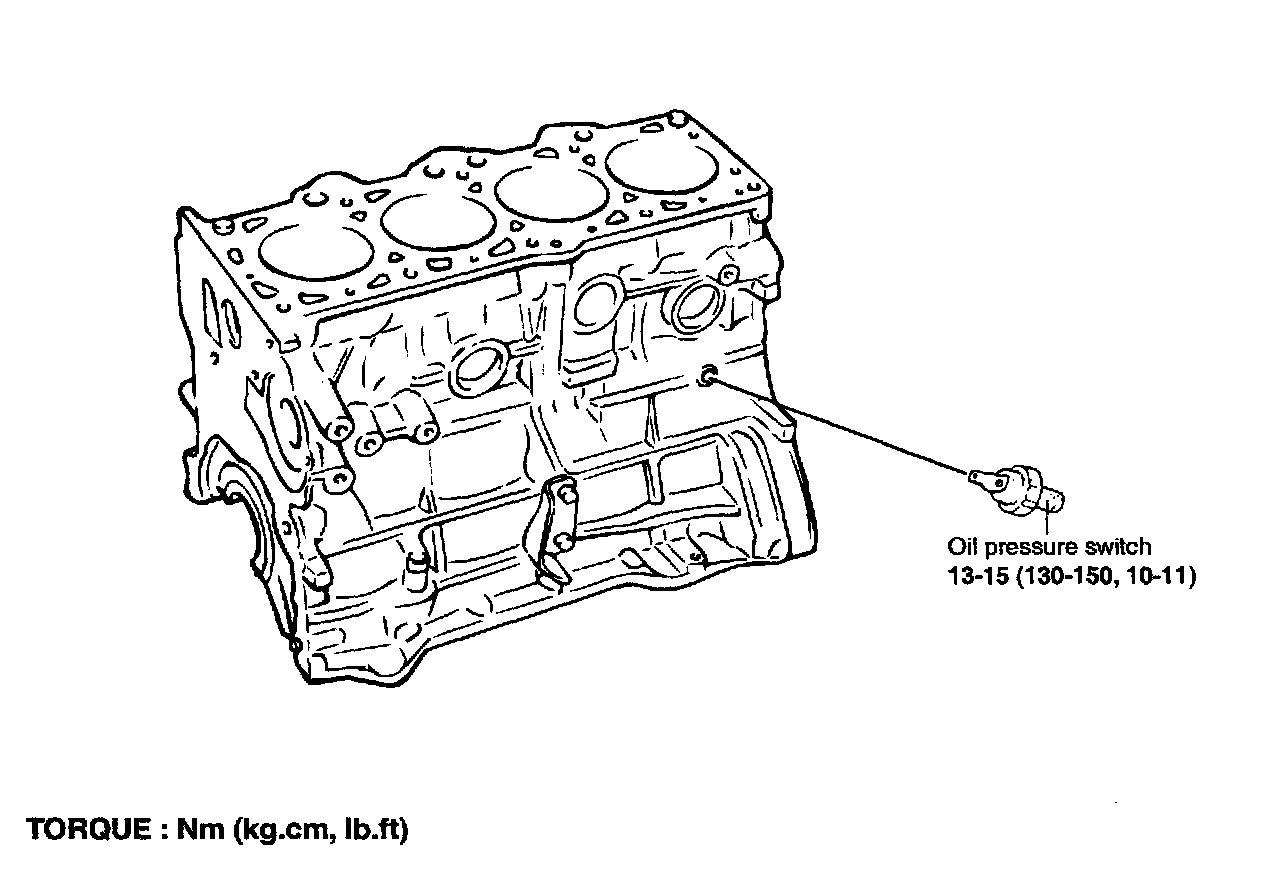 Oil pressure switch
13-15 (130-150, 10-11)

TORQUE : Nm (kg.cm, lb.ft)