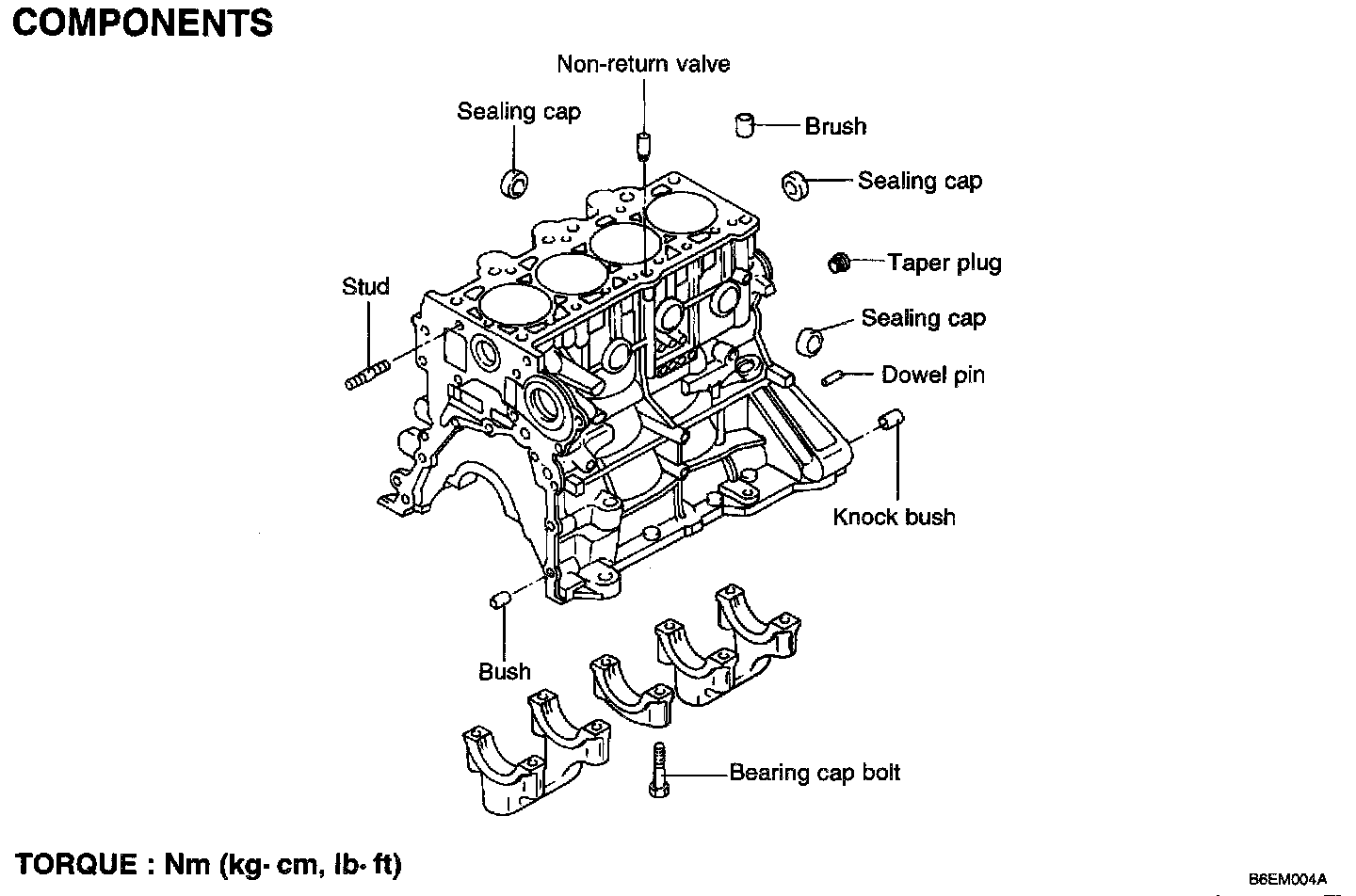 COMPONENTS

Non-return valve

Sealing cap

Brush

Sealing cap

Taper plug

Stud

Sealing cap

Dowel pin

Knock bush

Bush

Bearing cap bolt

TORQUE : Nm (kg· cm, lb· ft)

B6EM004A