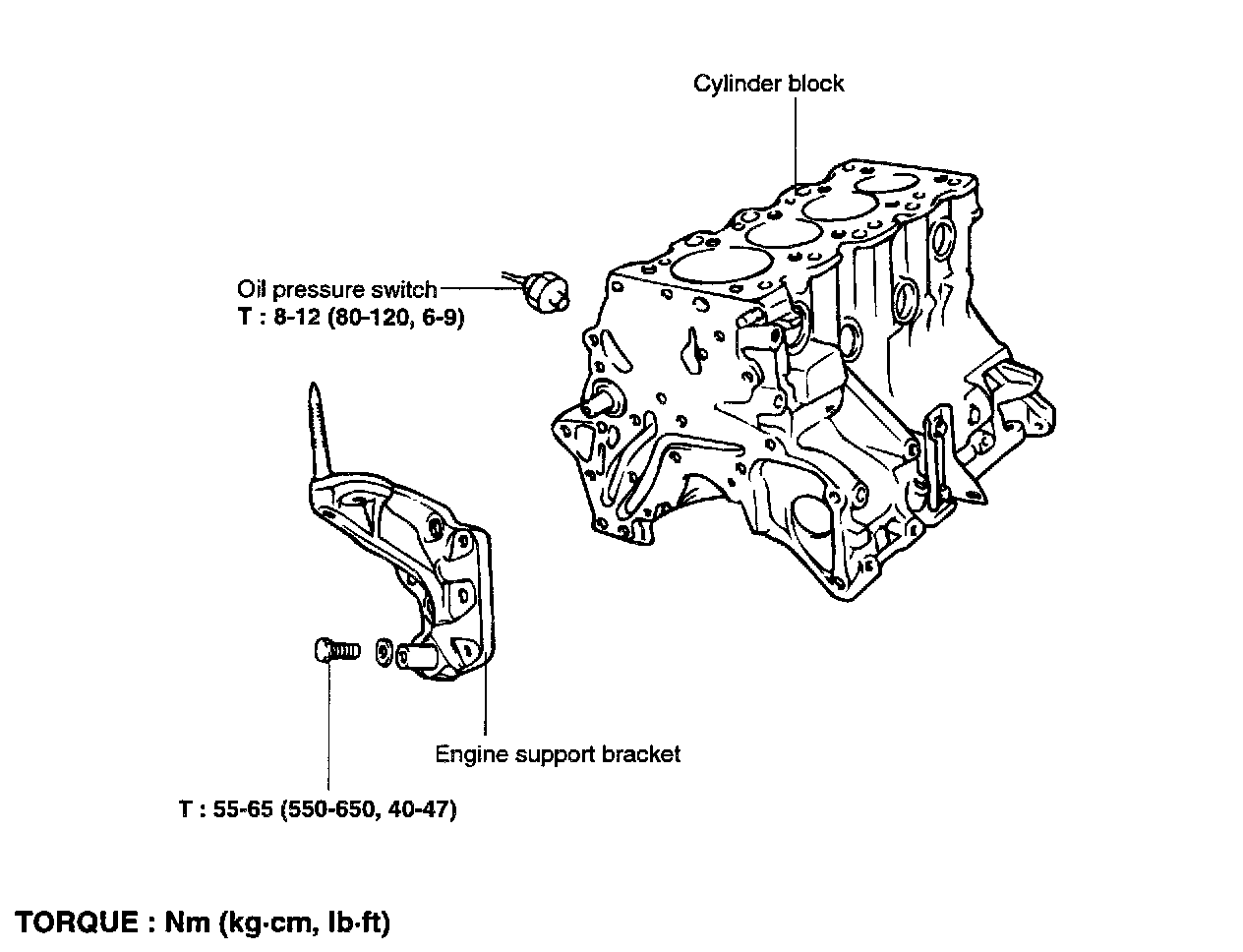 Cylinder block

Oil pressure switch
T : 8-12 (80-120, 6-9)

Engine support bracket

T : 55-65 (550-650, 40-47)

TORQUE : Nm (kg·cm, lb·ft)