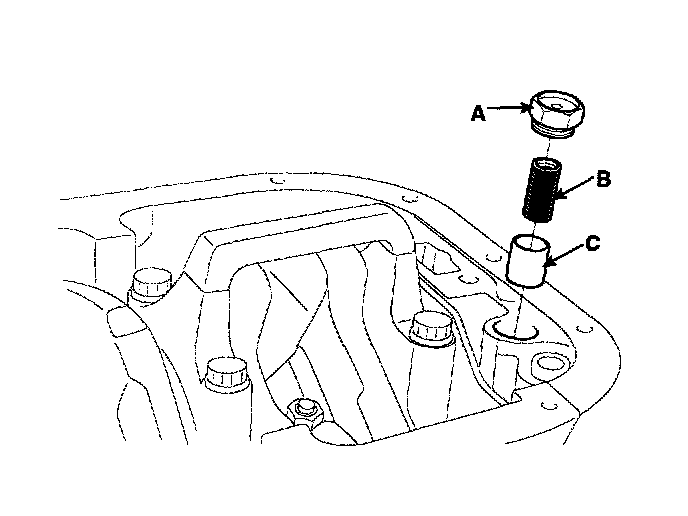 A
B
C