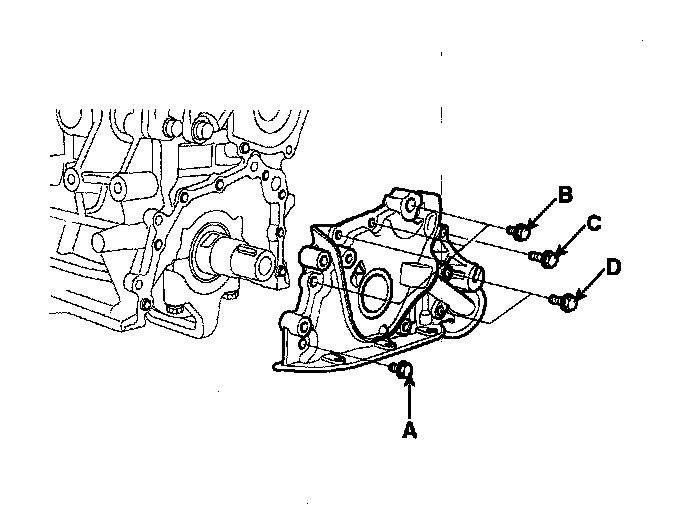 B
C
D
A