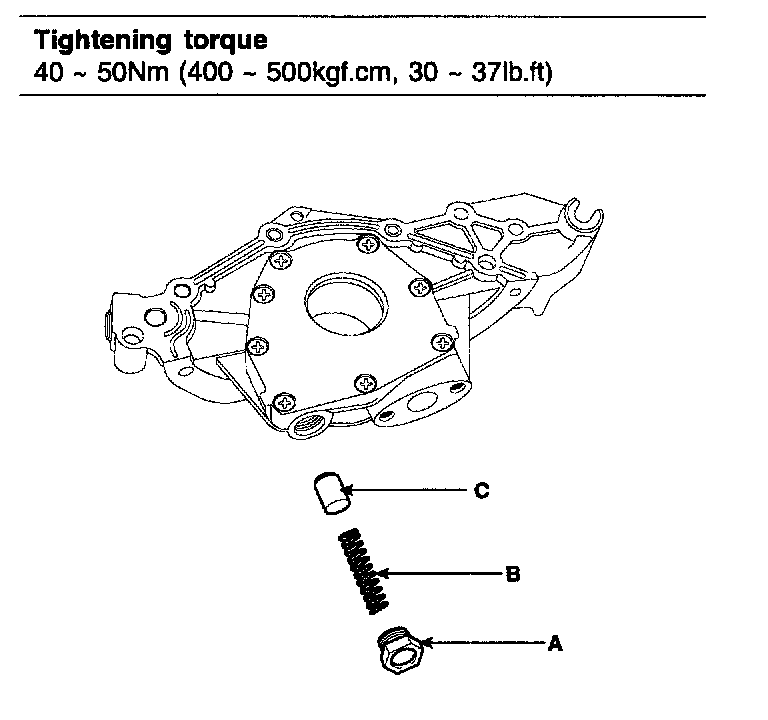 Tightening torque
40 ~ 50Nm (400 ~ 500kgf.cm, 30 ~ 37lb.ft)

C

B

A